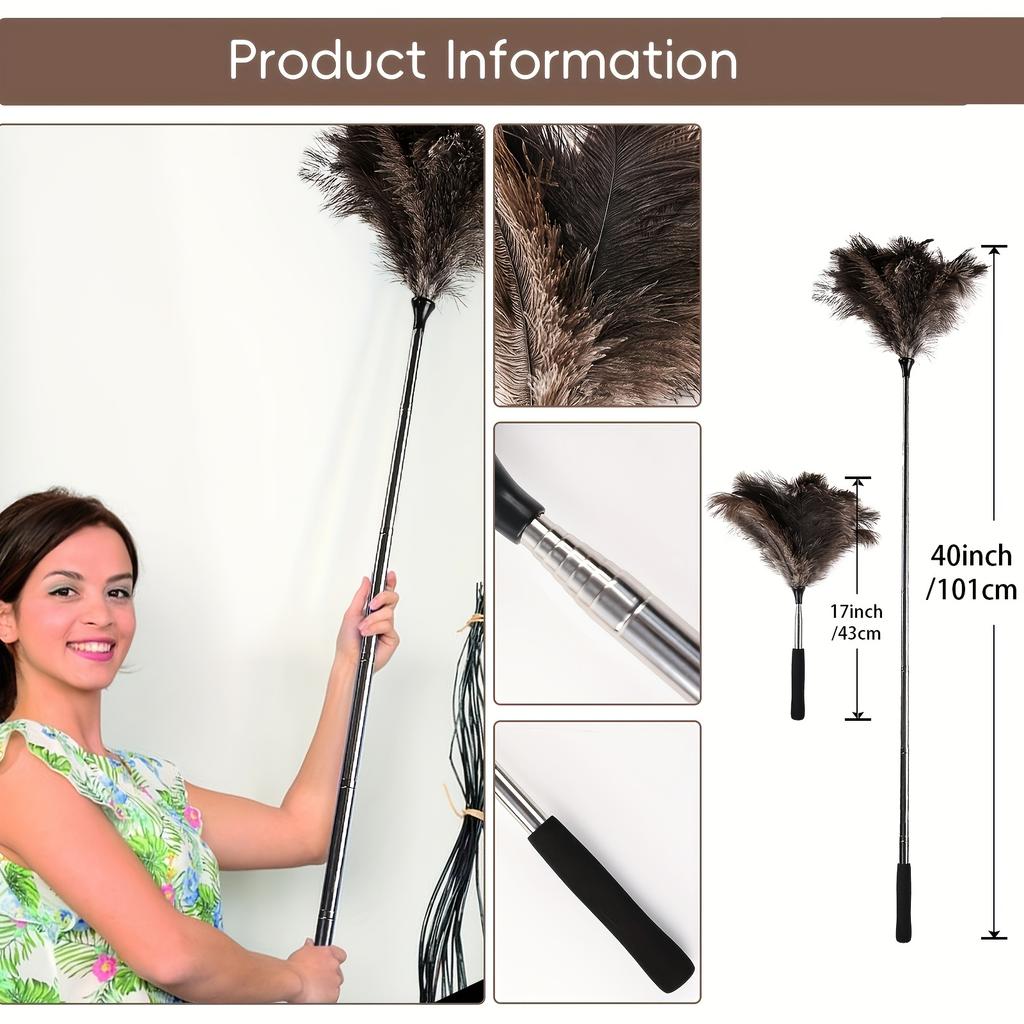 Product Information

17inch /43cm

40inch /101cm