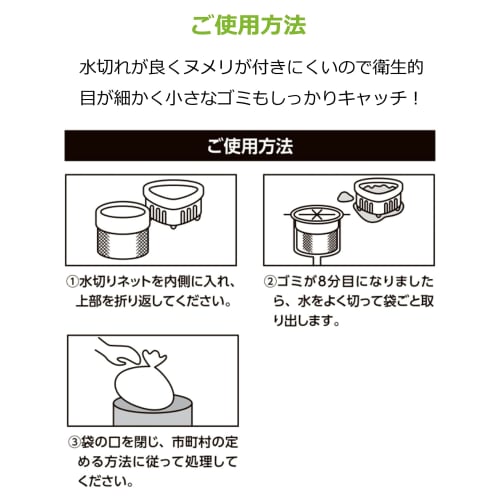 ご使用方法

水切れが良くヌメリが付きにくいので衛生的
目が細かく小さなゴミもしっかりキャッチ！

ご使用方法

①水切りネットを内側に入れ、上部を折り返してください。

②ゴミが8分目になりましたら、水をよく切って袋ごと取り出します。

③袋の口を閉じ、市町村の定める方法に従って処理してください。