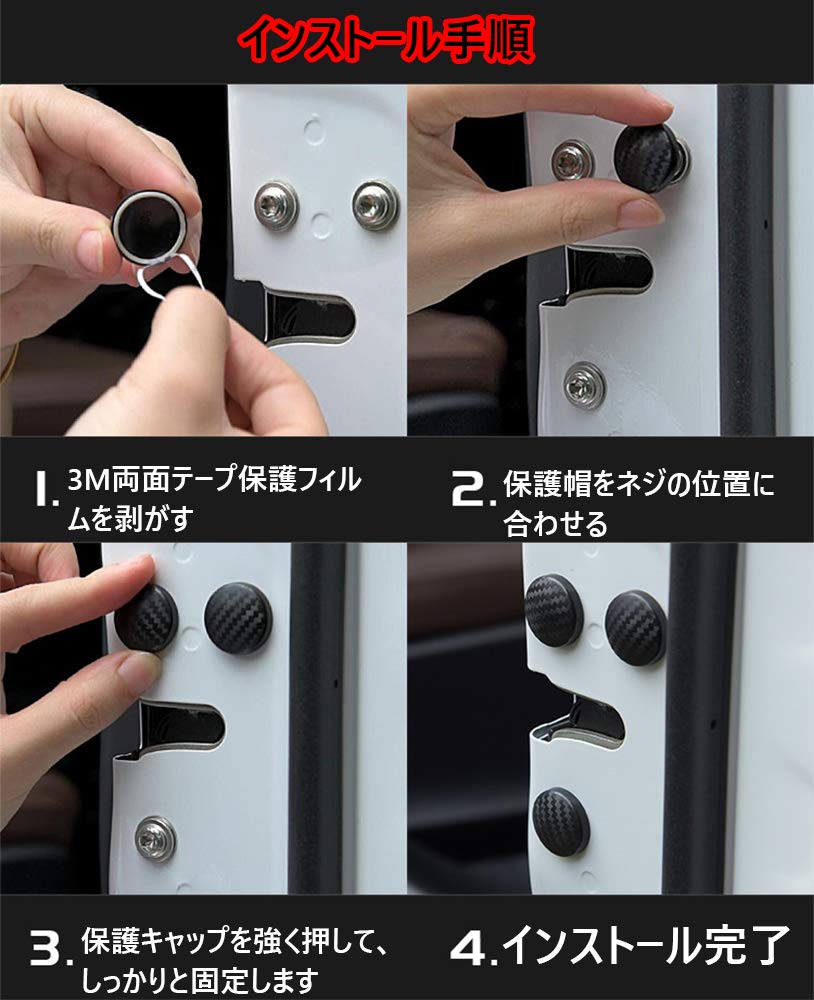 インストール手順

1. 3M両面テープ保護フィルムを剥がす

2. 保護帽をネジの位置に合わせる

3. 保護キャップを強く押して、しっかりと固定します

4. インストール完了