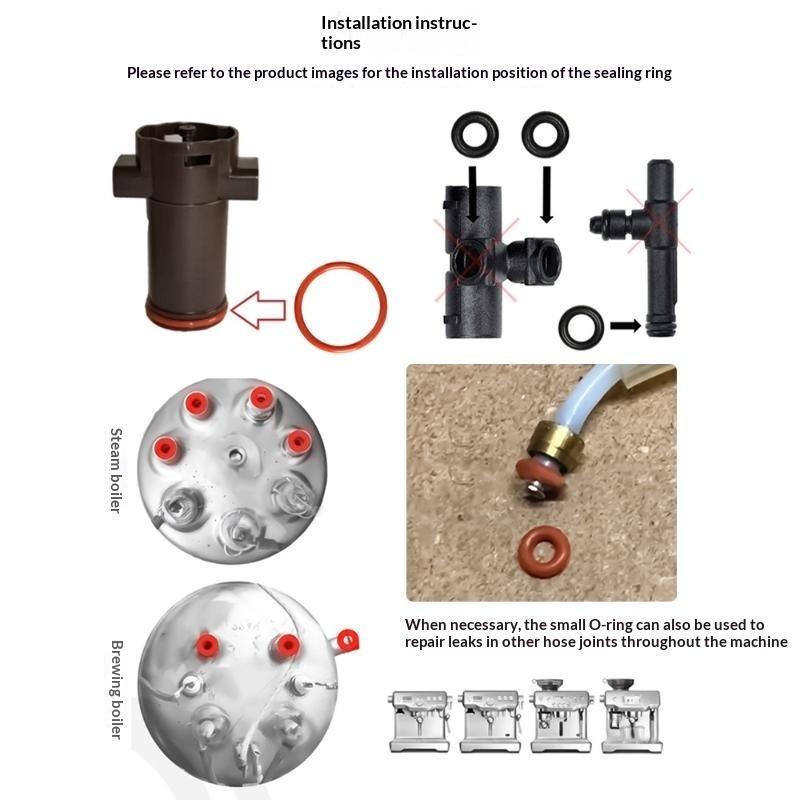 Installation instructions

Please refer to the product images for the installation position of the sealing ring

Steam boiler

Brewing boiler

When necessary, the small O-ring can also be used to repair leaks in other hose joints throughout the machine