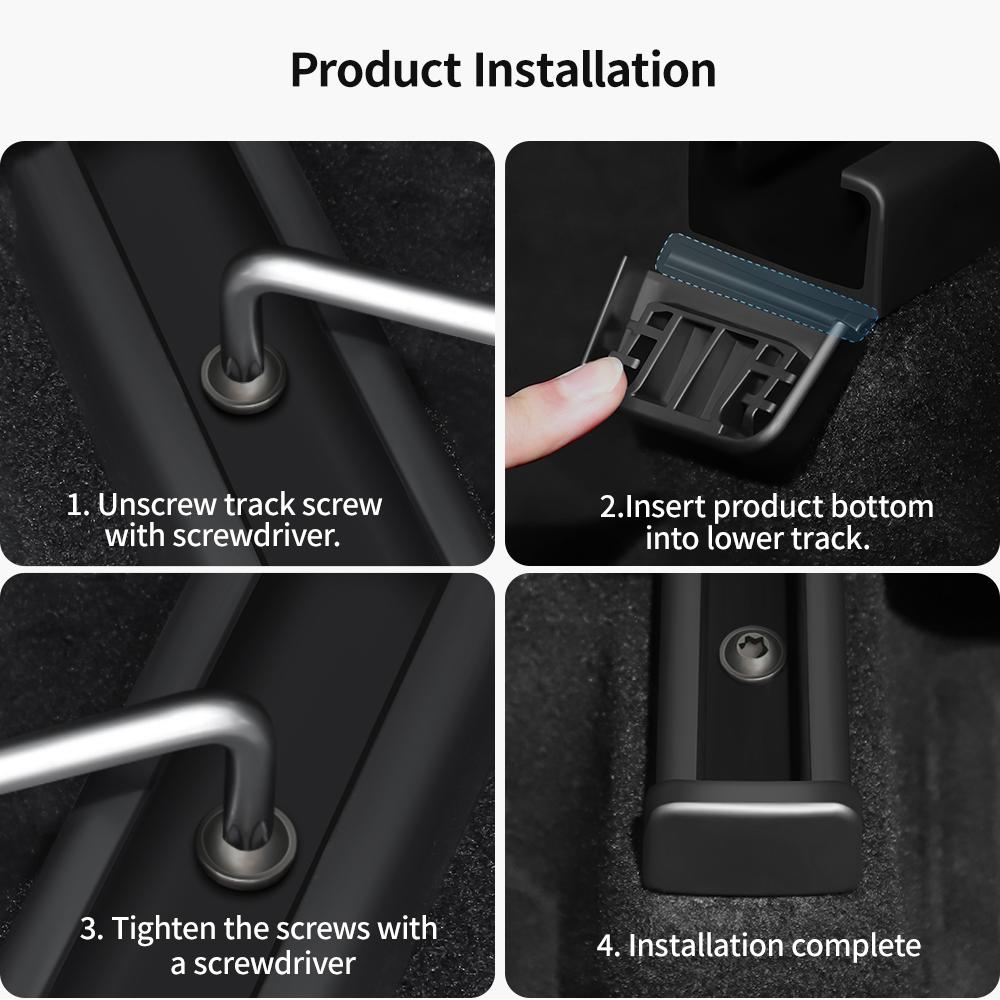 Product Installation

1. Unscrew track screw with screwdriver.

2.Insert product bottom into lower track.

3. Tighten the screws with a screwdriver

4. Installation complete