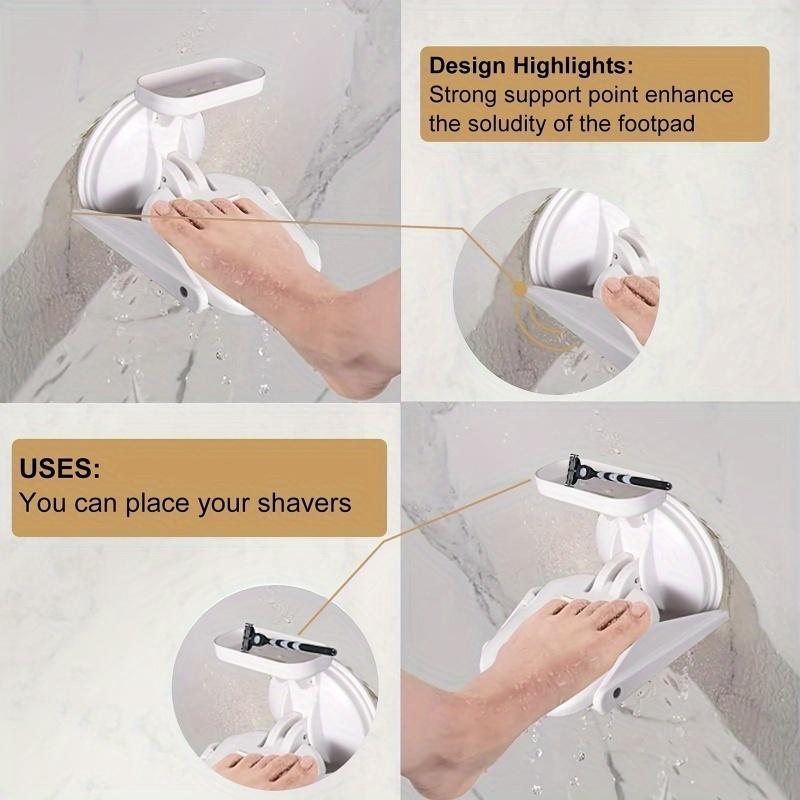 Design Highlights:
Strong support point enhance the soludity of the footpad

USES:
You can place your shavers