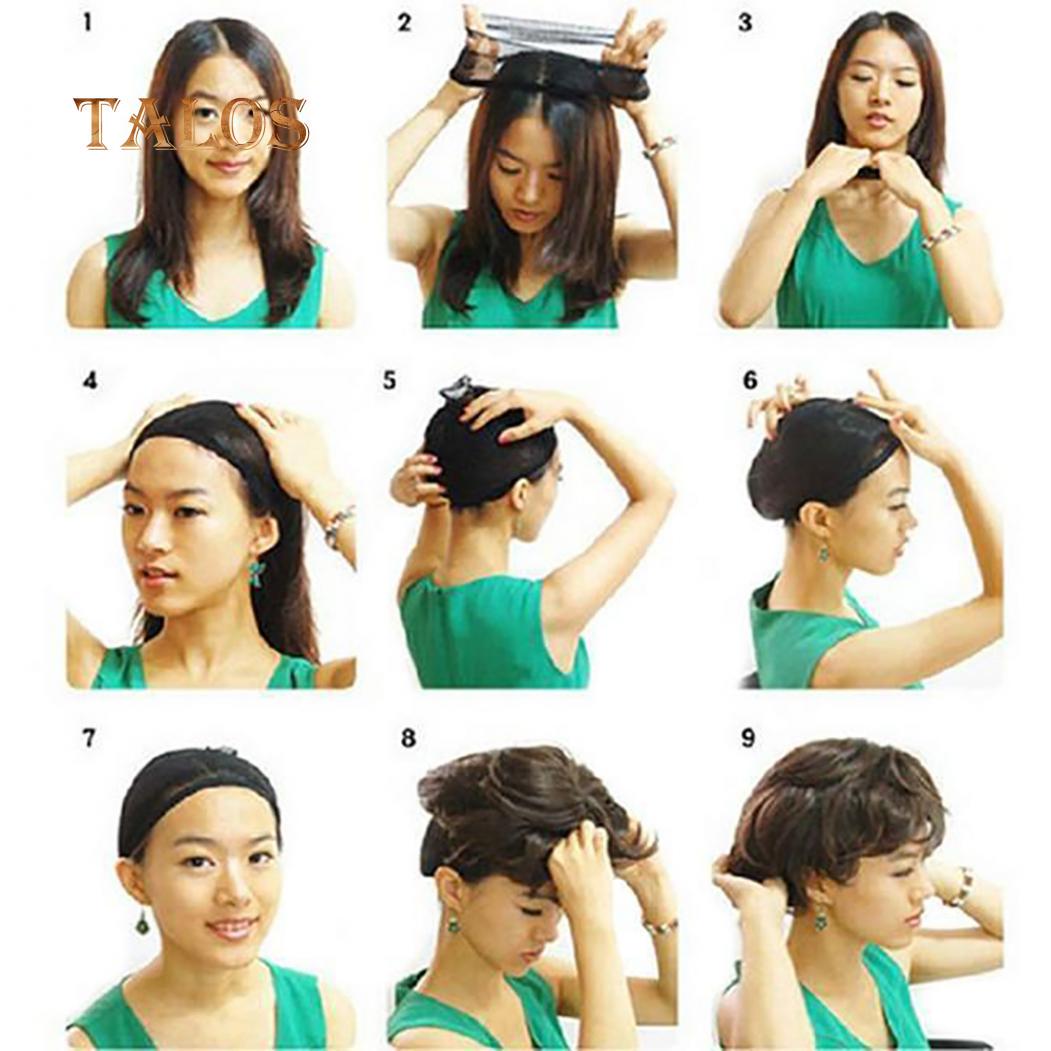 1

TALOS

2

3

4

5

6

7

8

9