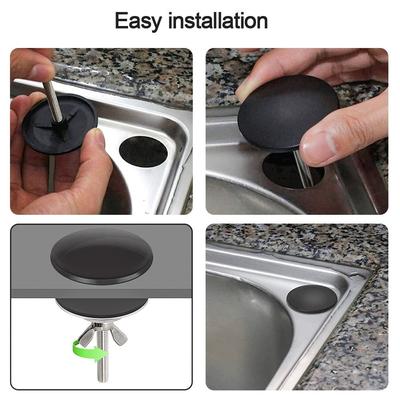 Easy installation