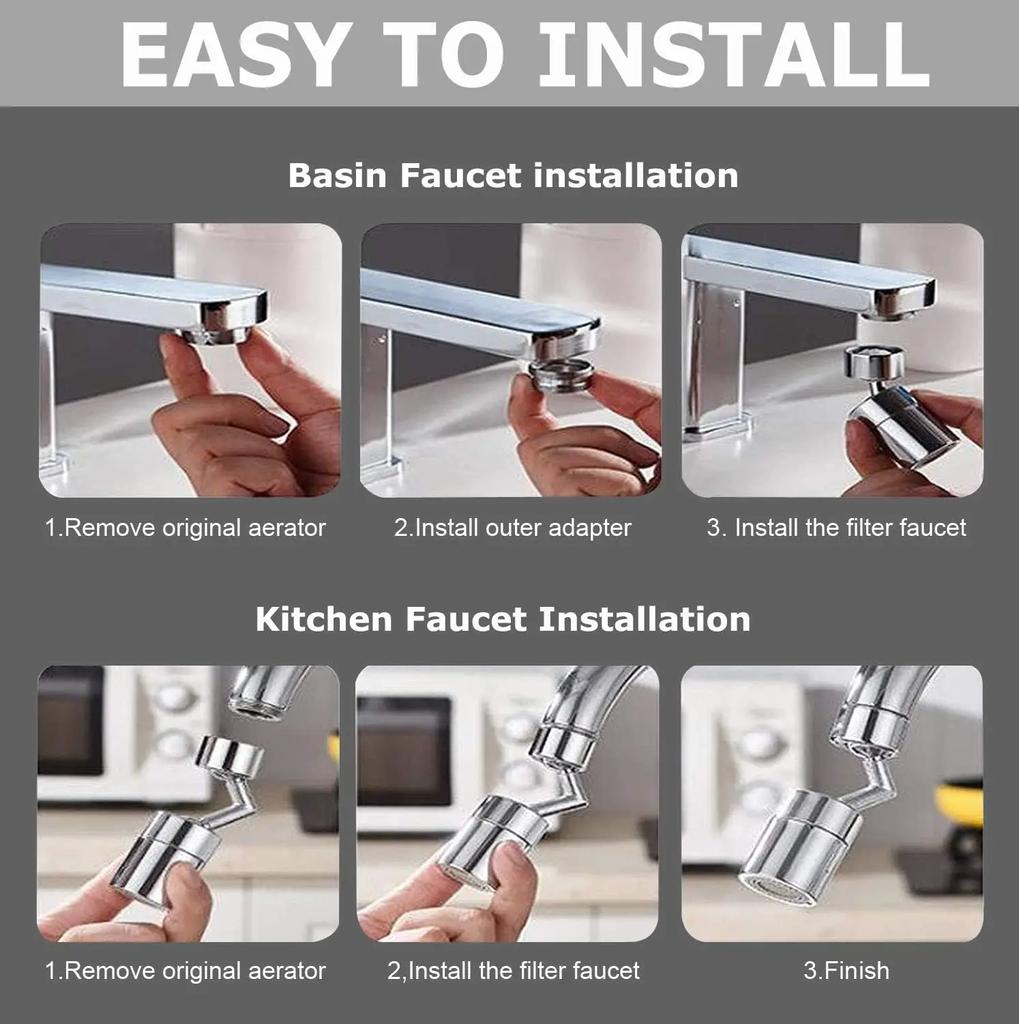 EASY TO INSTALL

Basin Faucet installation

1.Remove original aerator

2.Install outer adapter

3. Install the filter faucet

Kitchen Faucet Installation

1.Remove original aerator

2,Install the filter faucet

3.Finish