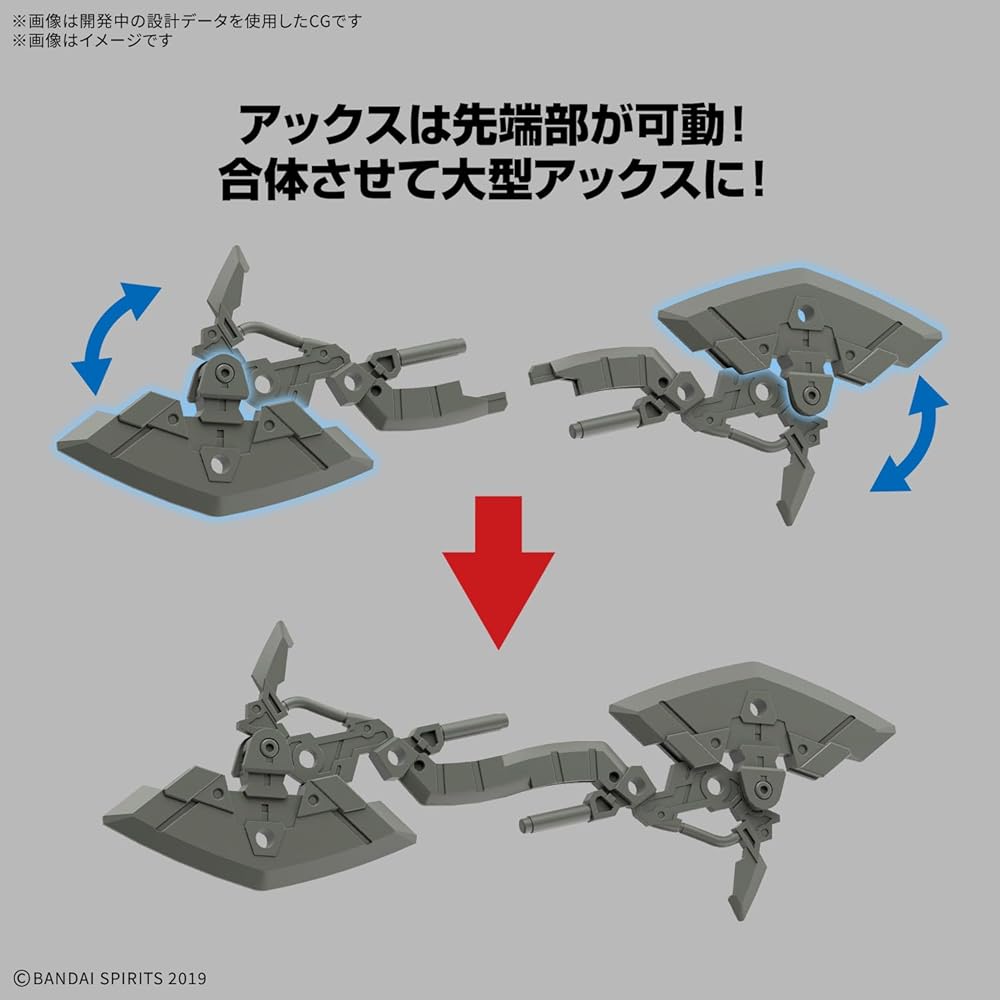 ※画像は開発中の設計データを使用したCGです
※画像はイメージです

アックスは先端部が可動！
合体させて大型アックスに！

©BANDAI SPIRITS 2019