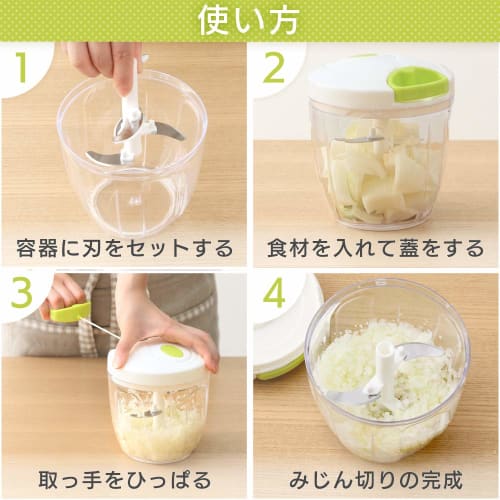 使い方

1

容器に刃をセットする

2

食材を入れて蓋をする

3

取っ手をひっぱる

4

みじん切りの完成