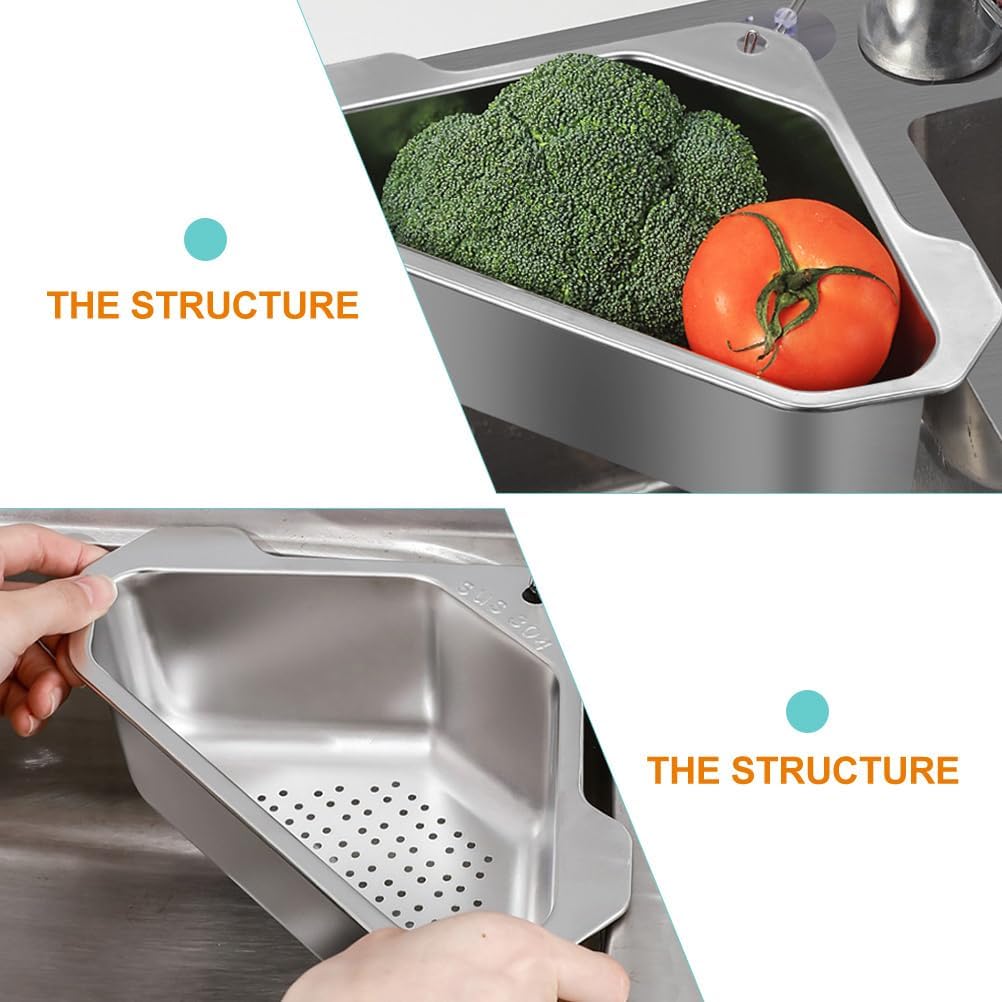 THE STRUCTURE

SUS 304

THE STRUCTURE