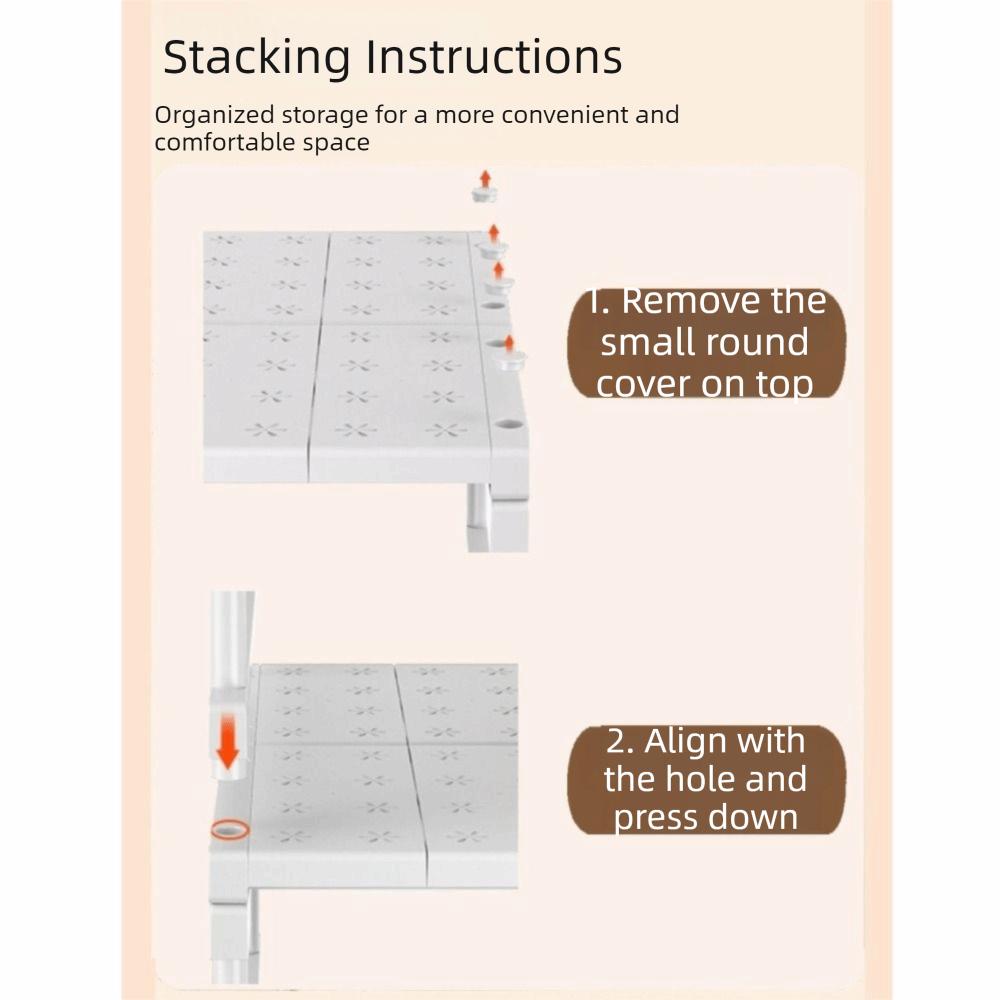 Stacking Instructions

Organized storage for a more convenient and comfortable space

1. Remove the small round cover on top

2. Align with the hole and press down