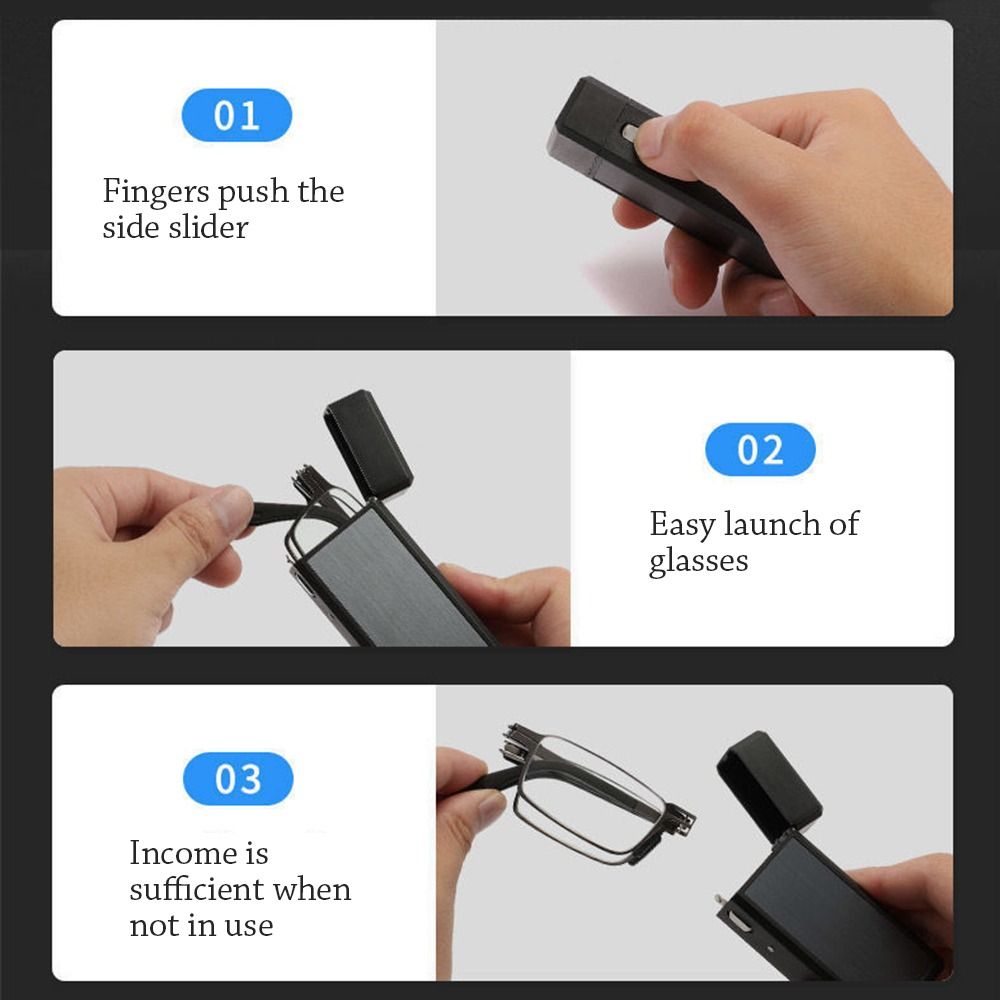 01

Fingers push the side slider

02

Easy launch of glasses

03

Income is sufficient when not in use