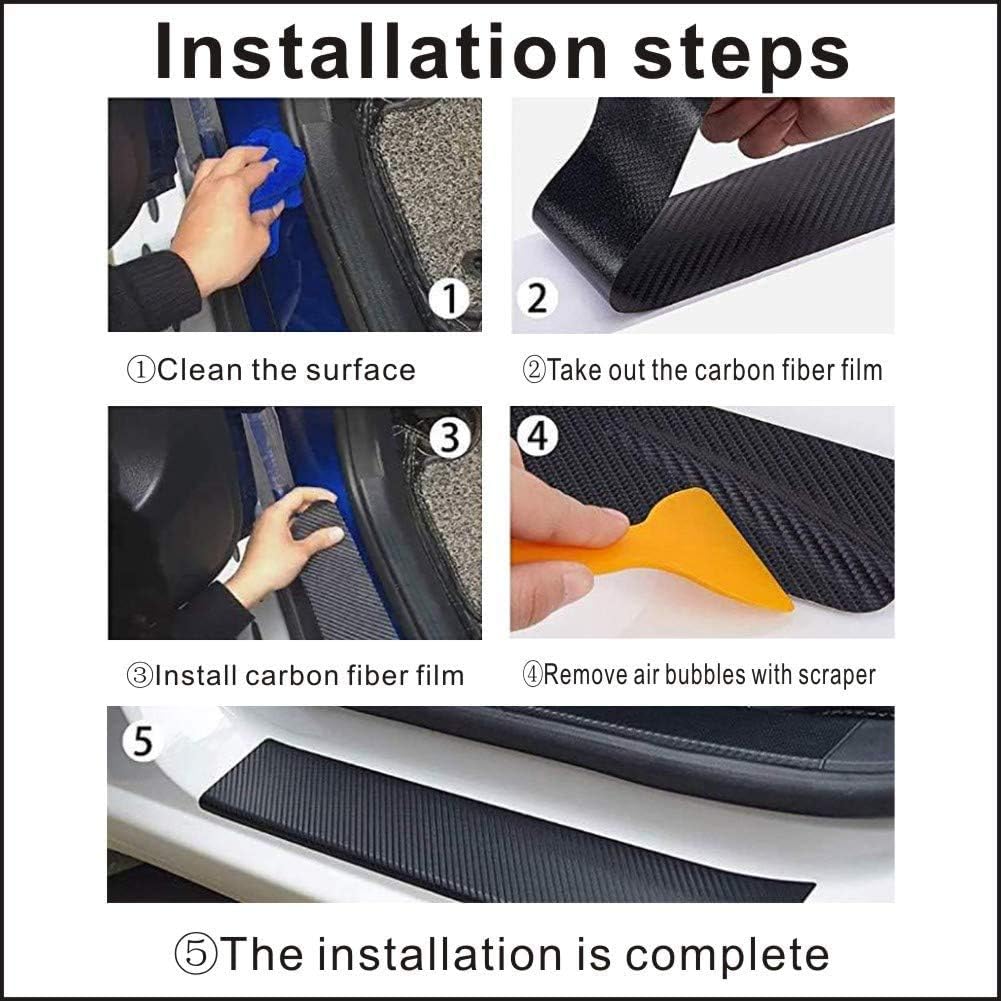 Installation steps

1

2

①Clean the surface

②Take out the carbon fiber film

3

4

③Install carbon fiber film

④Remove air bubbles with scraper

5

⑤The installation is complete