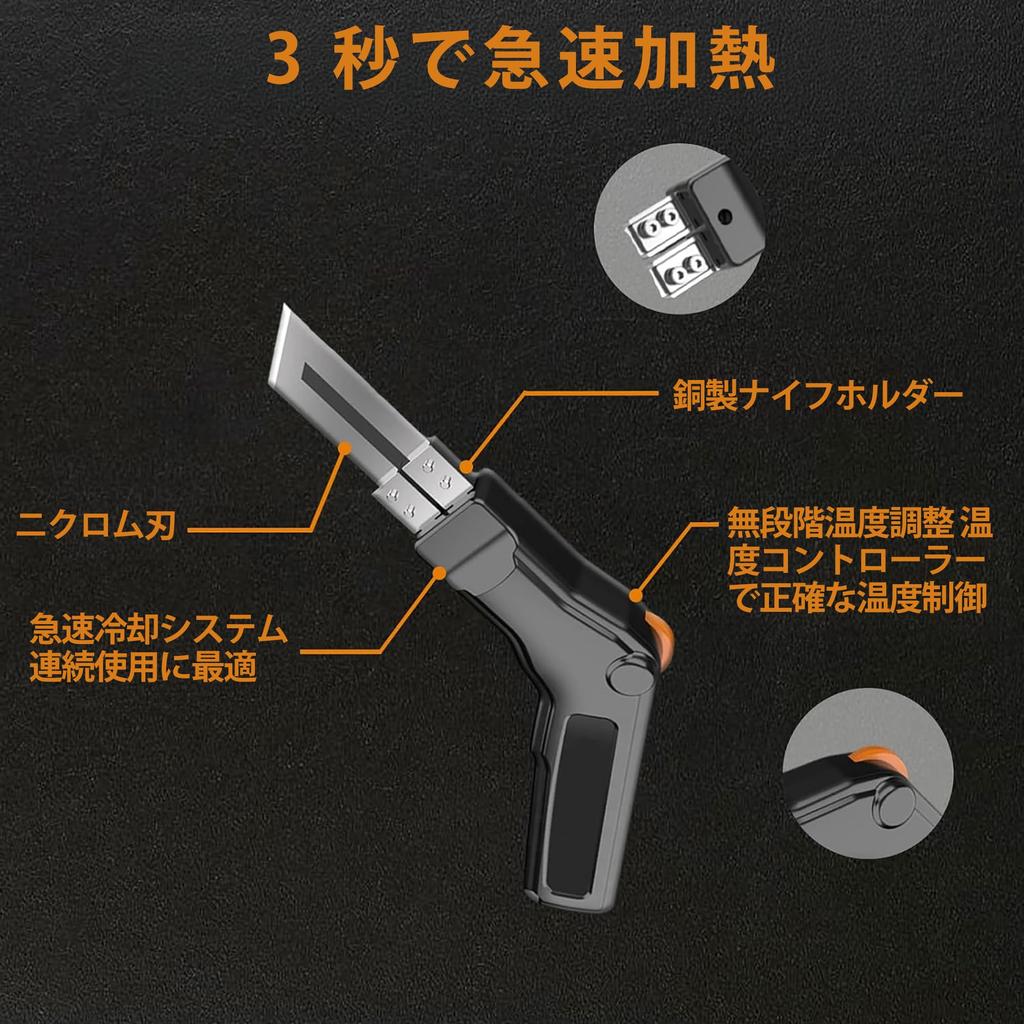 3 秒で急速加熱

銅製ナイフホルダー

ニクロム刃

無段階温度調整 温度コントローラーで正確な温度制御

急速冷却システム
連続使用に最適