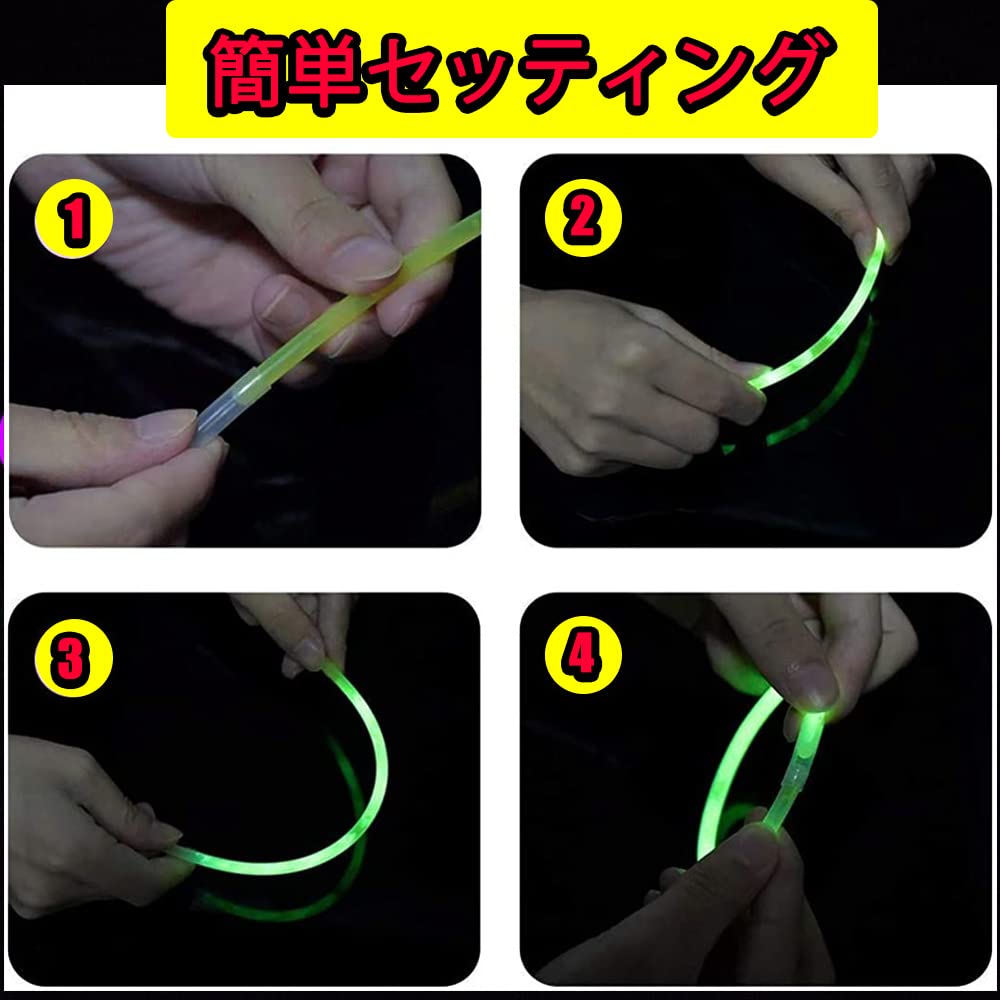 簡単セッティング

1

2

3

4