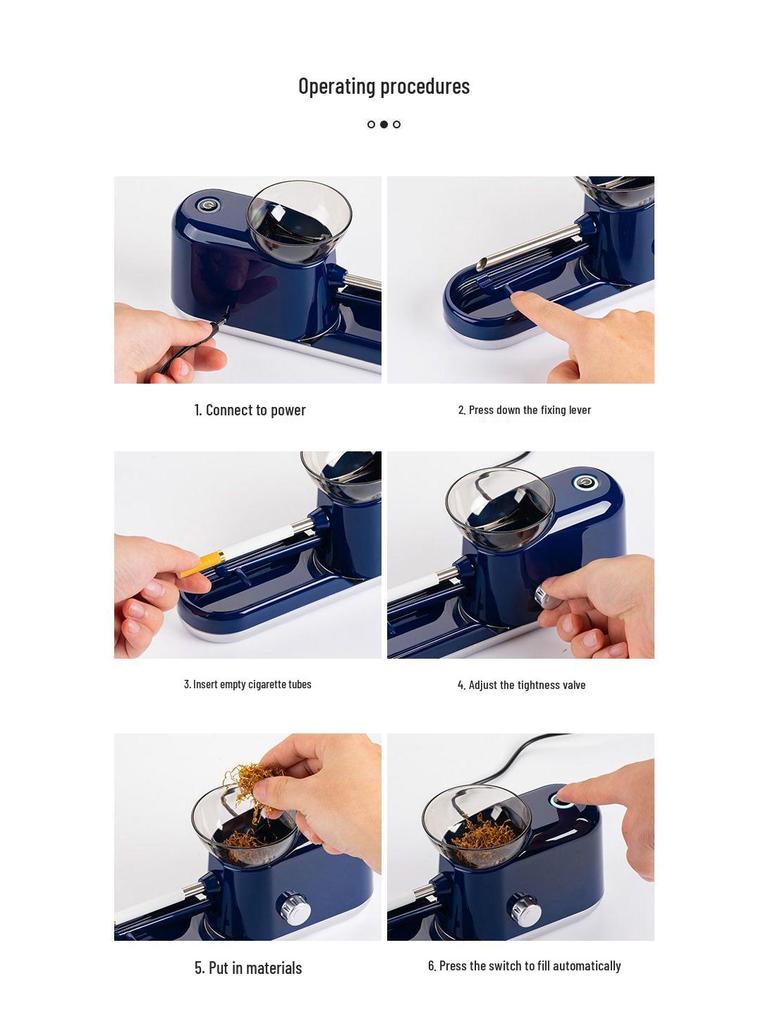 Operating procedures

1. Connect to power

2. Press down the fixing lever

3. Insert empty cigarette tubes

4. Adjust the tightness valve

5. Put in materials

6. Press the switch to fill automatically