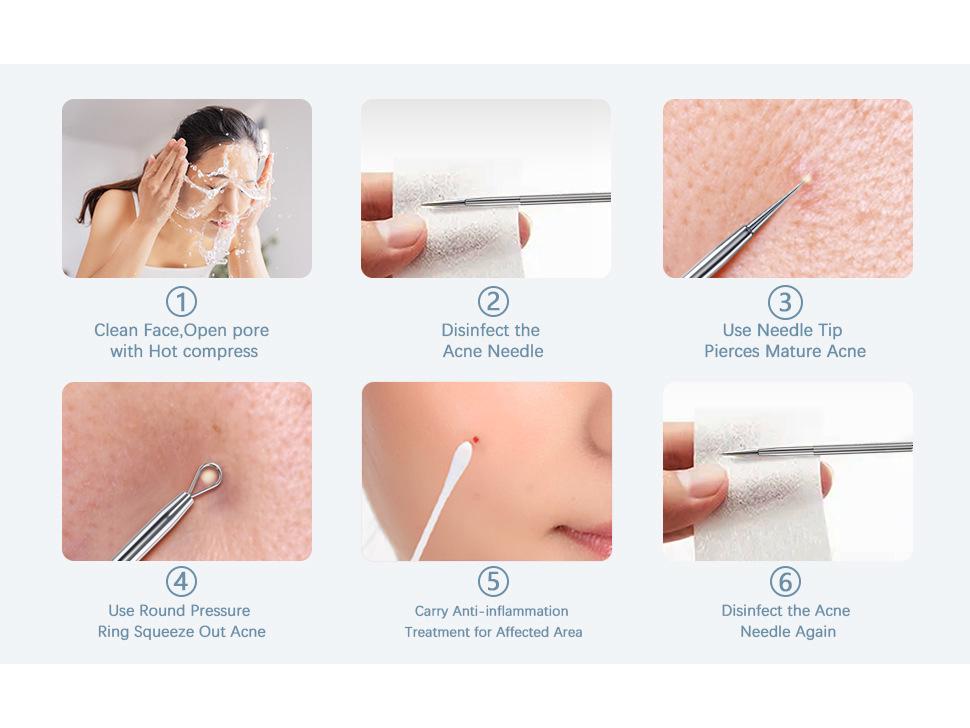 ①
Clean Face,Open pore with Hot compress

②
Disinfect the Acne Needle

③
Use Needle Tip Pierces Mature Acne

④
Use Round Pressure Ring Squeeze Out Acne

⑤
Carry Anti-inflammation Treatment for Affected Area

⑥
Disinfect the Acne Needle Again