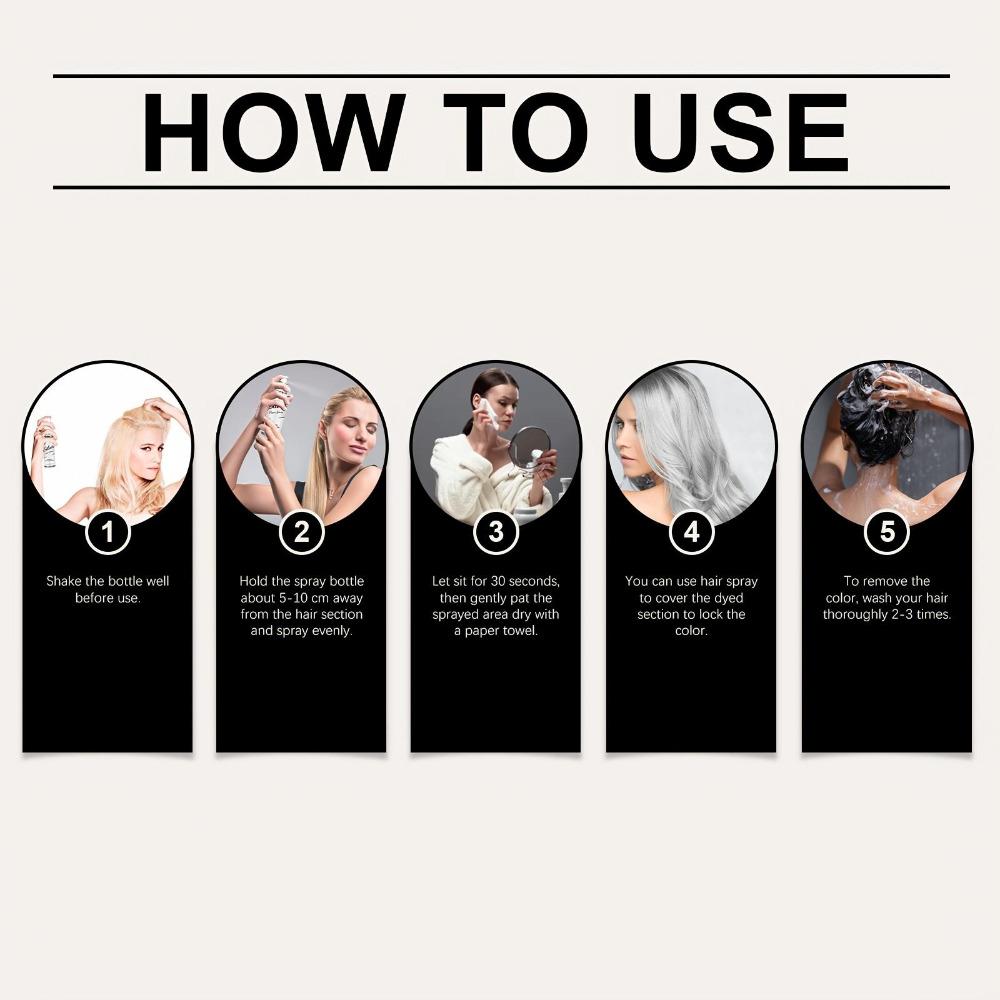 HOW TO USE

1
Shake the bottle well before use.

2
Hold the spray bottle about 5-10 cm away from the hair section and spray evenly.

3
Let sit for 30 seconds, then gently pat the sprayed area dry with a paper towel.

4
You can use hair spray to cover the dyed section to lock the color.

5
To remove the color, wash your hair thoroughly 2-3 times.