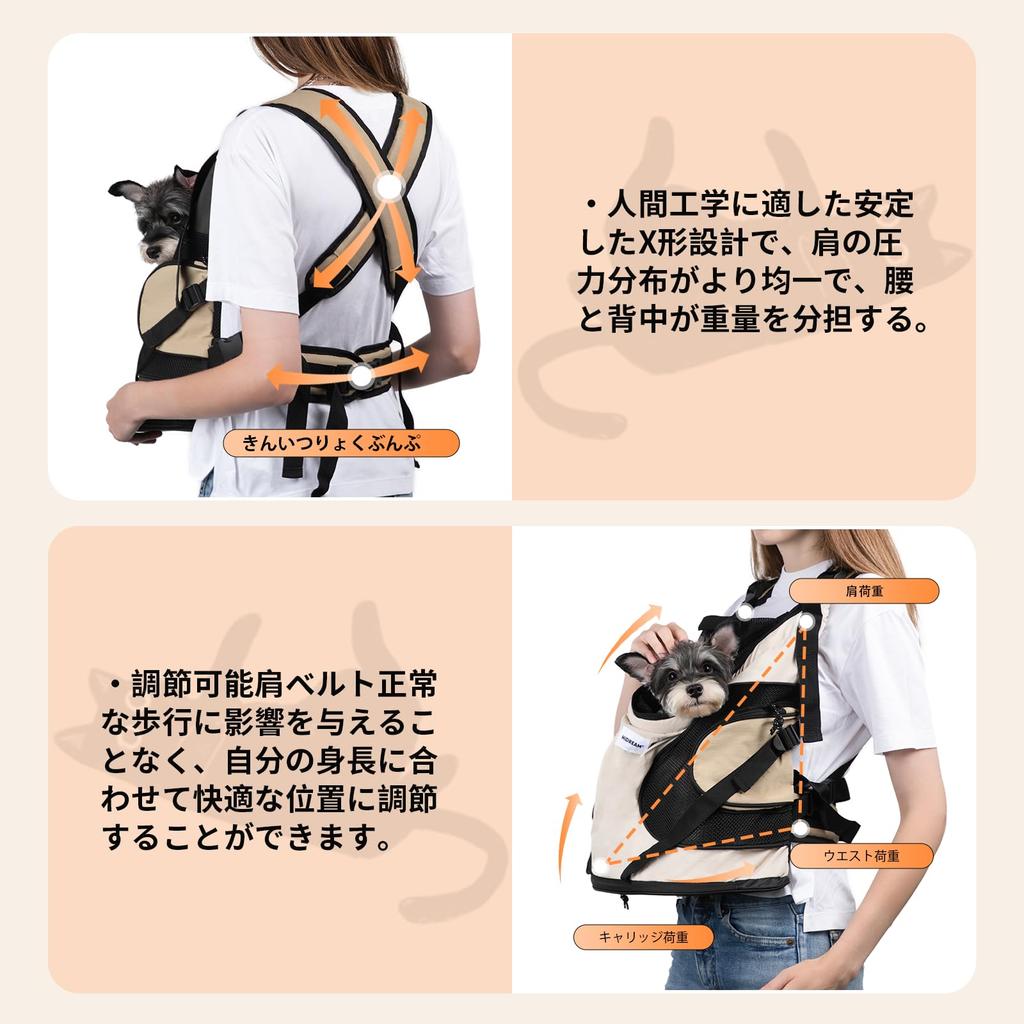 きんいつりょくぶんぷ

・人間工学に適した安定したX形設計で、肩の圧力分布がより均一で、腰と背中が重量を分担する。

・調節可能肩ベルト正常な歩行に影響を与えることなく、自分の身長に合わせて快適な位置に調節することができます。

肩荷重

ウエスト荷重

キャリッジ荷重