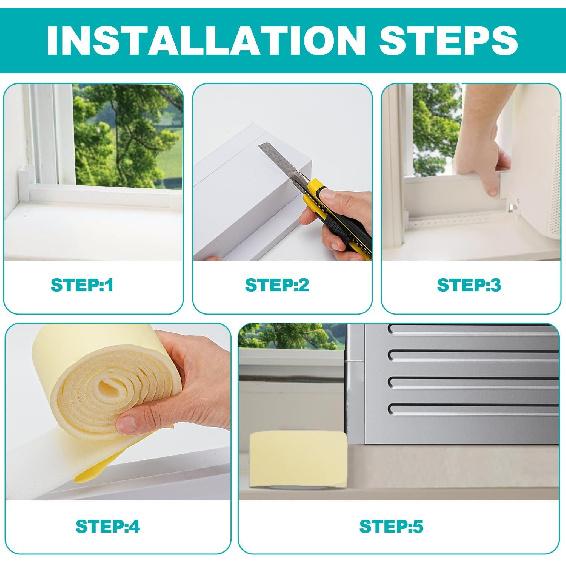 INSTALLATION STEPS

STEP:1

STEP:2

STEP:3

STEP:4

STEP:5