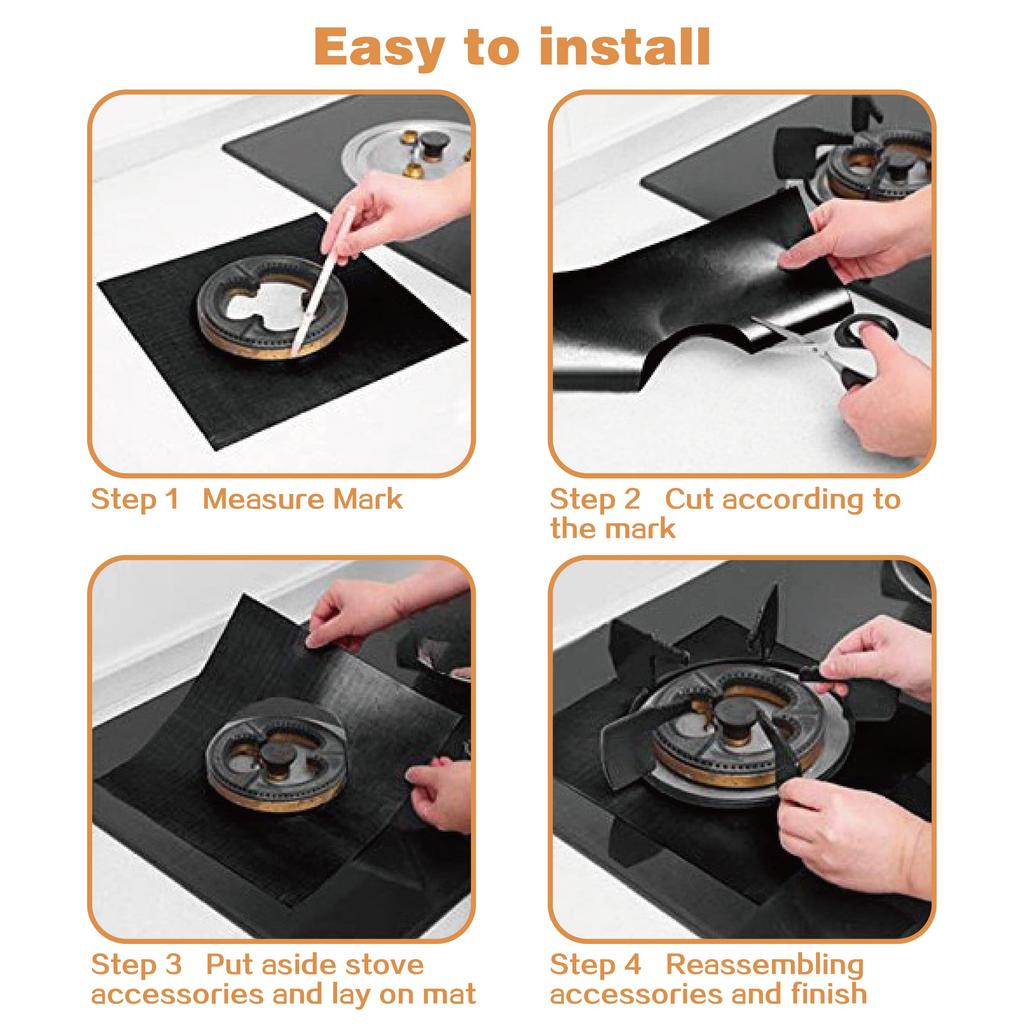 Easy to install

Step 1 Measure Mark

Step 2 Cut according to the mark

Step 3 Put aside stove accessories and lay on mat

Step 4 Reassembling accessories and finish