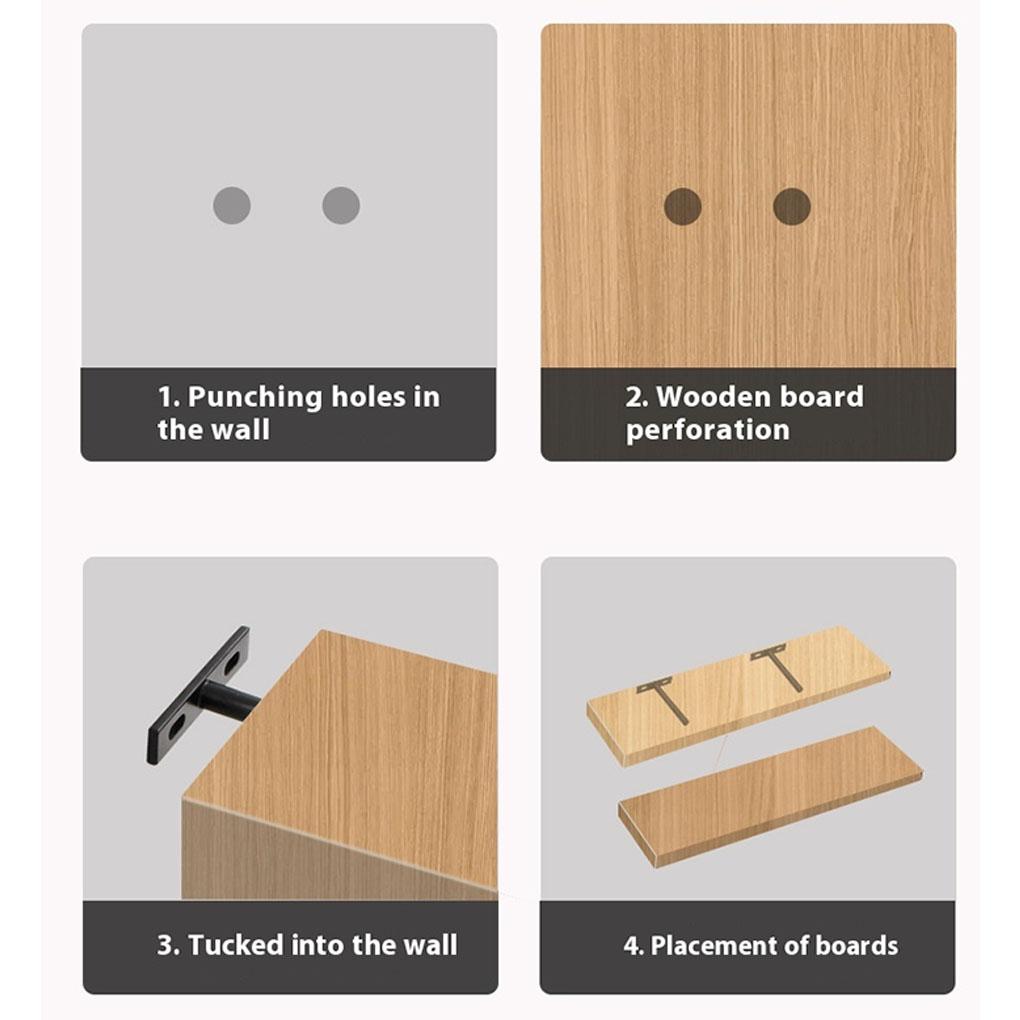 1. Punching holes in the wall

2. Wooden board perforation

3. Tucked into the wall

4. Placement of boards