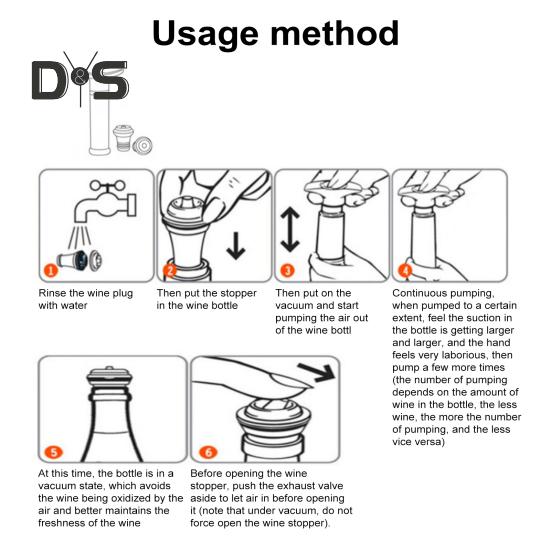 Usage method

D&S

1
Rinse the wine plug with water

2
Then put the stopper in the wine bottle

3
Then put on the vacuum and start pumping the air out of the wine bottl

4
Continuous pumping, when pumped to a certain extent, feel the suction in the bottle is getting larger and larger, and the hand feels very laborious, then pump a few more times (the number of pumping depends on the amount of wine in the bottle, the less wine, the more the number of pumping, and the less vice versa)

5
At this time, the bottle is in a vacuum state, which avoids the wine being oxidized by the air and better maintains the freshness of the wine

6
Before opening the wine stopper, push the exhaust valve aside to let air in before opening it (note that under vacuum, do not force open the wine stopper).