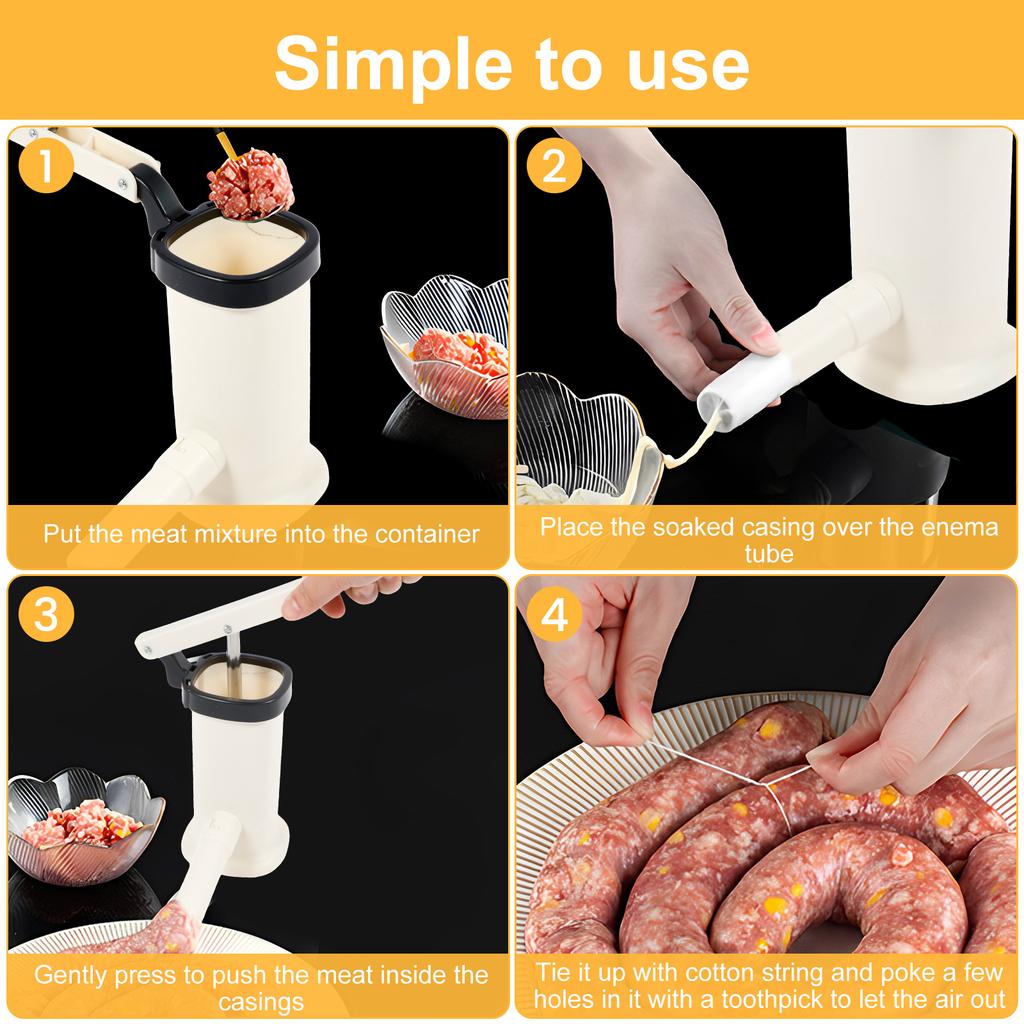 Simple to use

1

Put the meat mixture into the container

2

Place the soaked casing over the enema tube

3

Gently press to push the meat inside the casings

4

Tie it up with cotton string and poke a few holes in it with a toothpick to let the air out