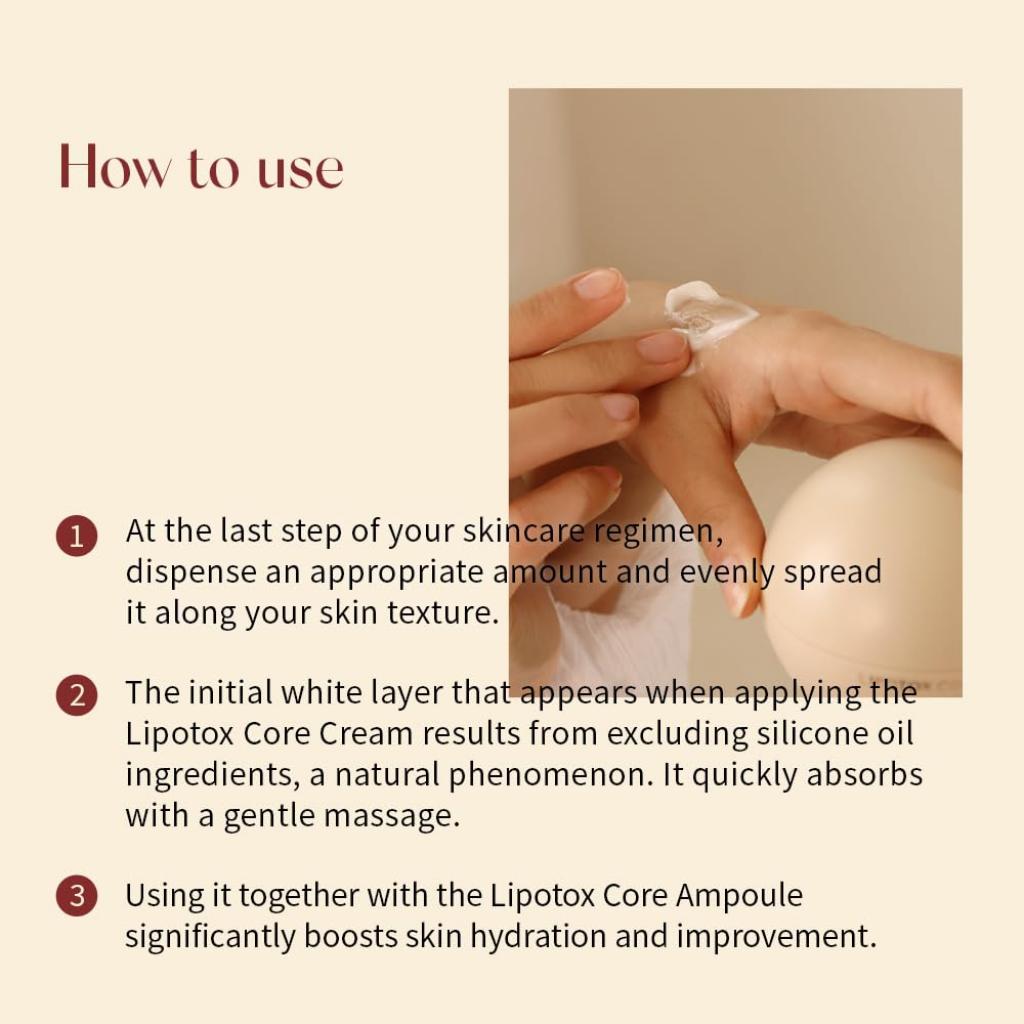 How to use

1 At the last step of your skincare regimen, dispense an appropriate amount and evenly spread it along your skin texture.

2 The initial white layer that appears when applying the Lipotox Core Cream results from excluding silicone oil ingredients, a natural phenomenon. It quickly absorbs with a gentle massage.

3 Using it together with the Lipotox Core Ampoule significantly boosts skin hydration and improvement.