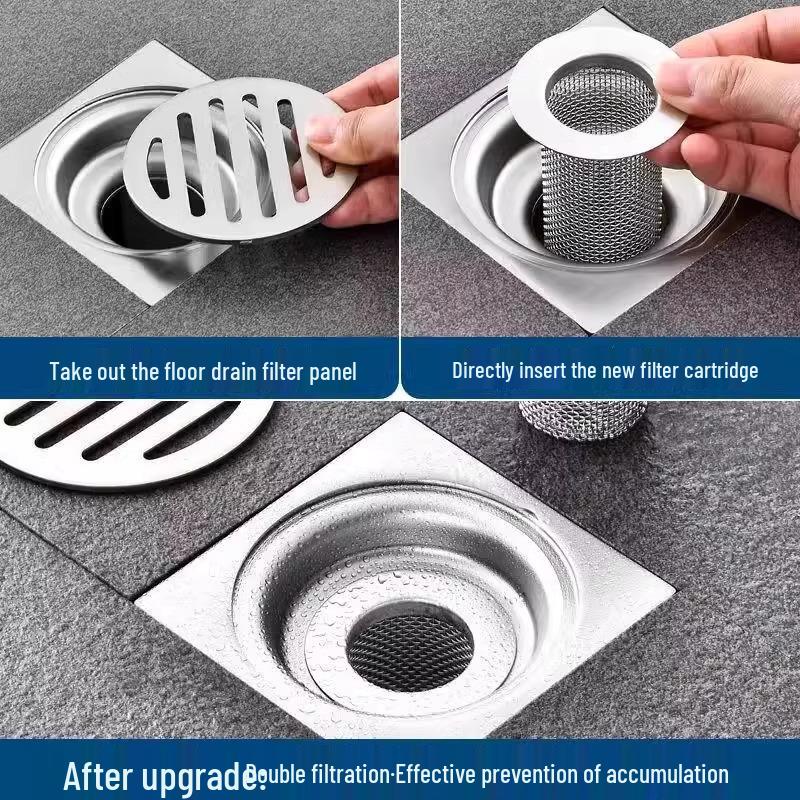 Take out the floor drain filter panel

Directly insert the new filter cartridge

After upgrade: Double filtration·Effective prevention of accumulation