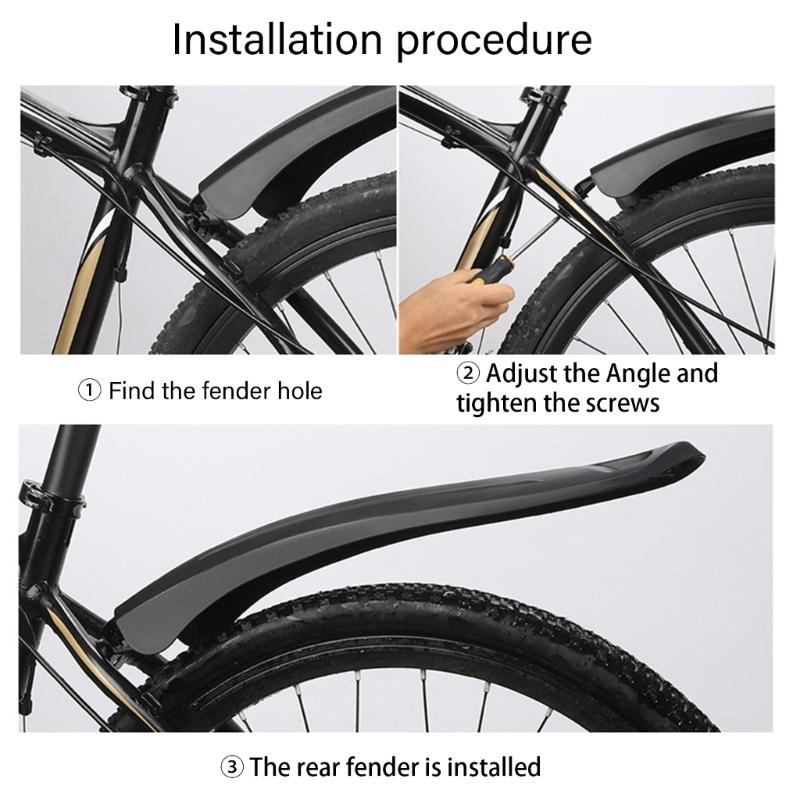 Installation procedure

① Find the fender hole

② Adjust the Angle and tighten the screws

③ The rear fender is installed