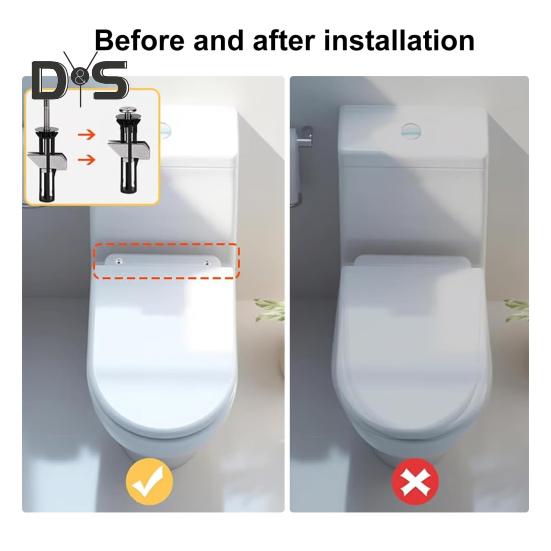 Before and after installation

D&S