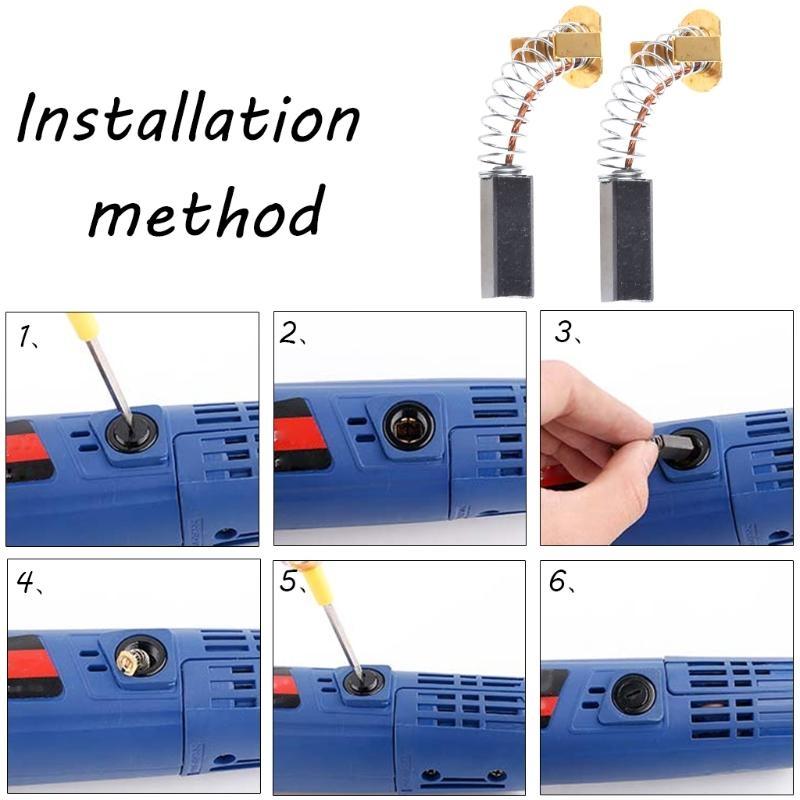 Installation method

1、

2、

3、

4、

5、

6、