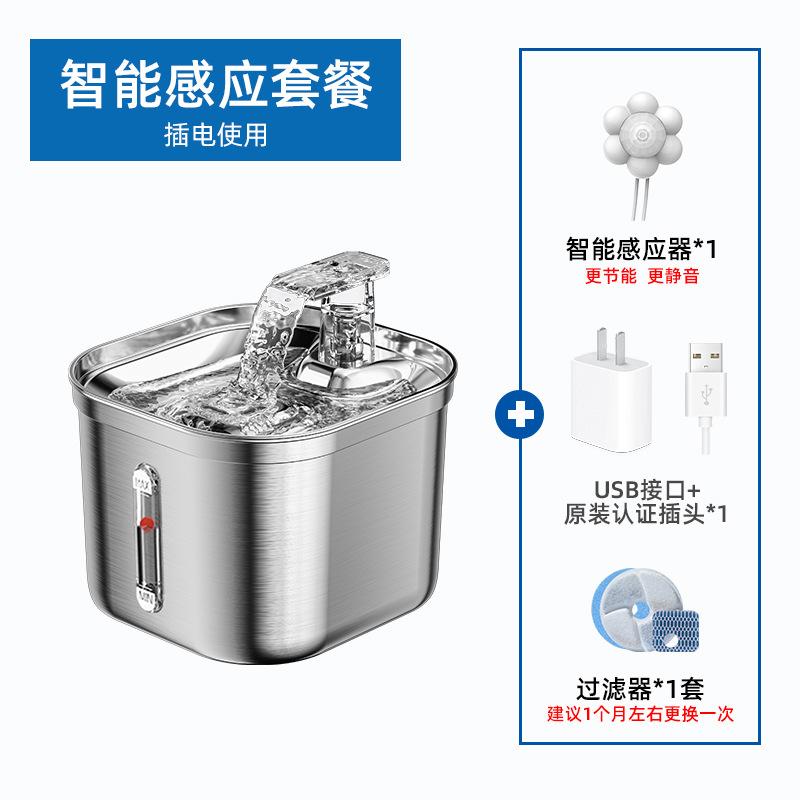 智能感应套餐
插电使用

MAX
MIN

智能感应器*1
更节能 更静音

USB接口+
原装认证插头*1

过滤器*1套
建议1个月左右更换一次