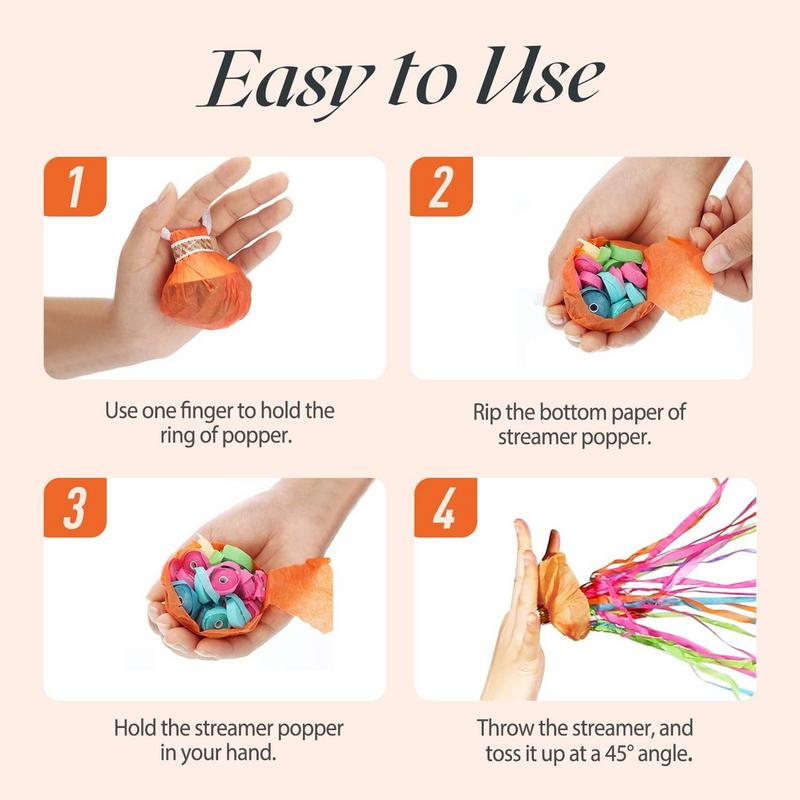 Easy to Use

1

Use one finger to hold the ring of popper.

2

Rip the bottom paper of streamer popper.

3

Hold the streamer popper in your hand.

4

Throw the streamer, and toss it up at a 45° angle.