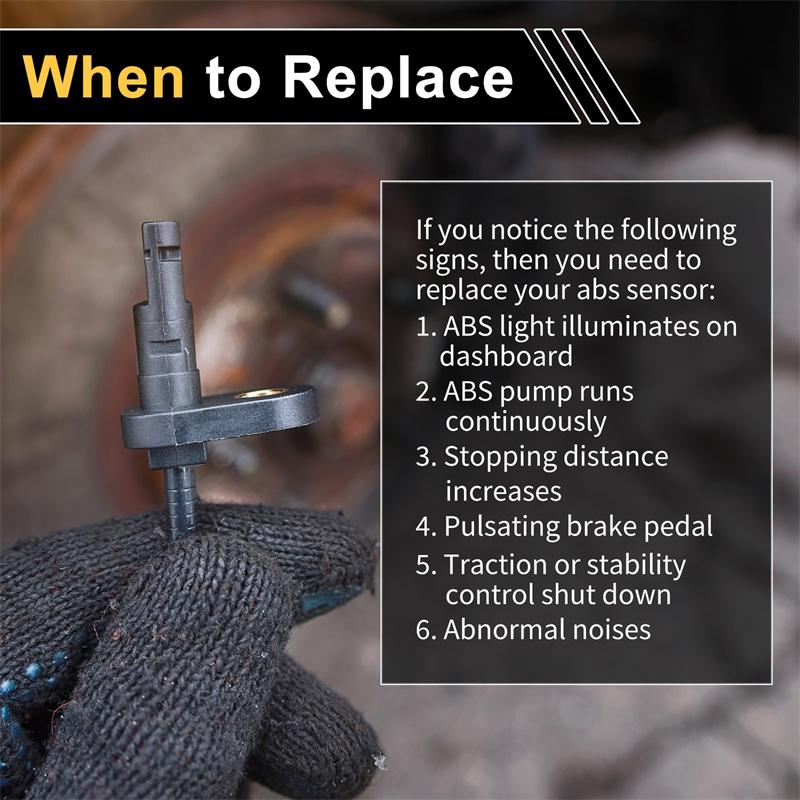 When to Replace

If you notice the following signs, then you need to replace your abs sensor:
1. ABS light illuminates on dashboard
2. ABS pump runs continuously
3. Stopping distance increases
4. Pulsating brake pedal
5. Traction or stability control shut down
6. Abnormal noises