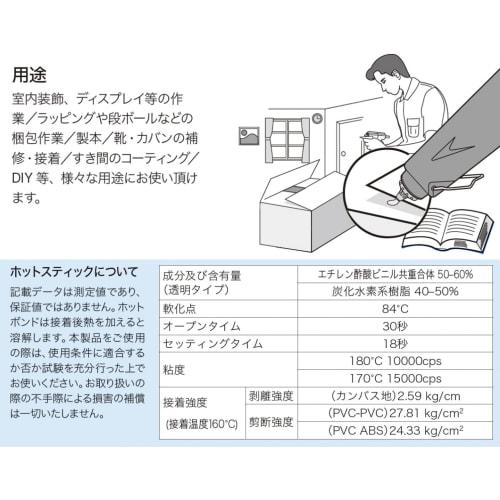 用途

室内装飾、ディスプレイ等の作業／ラッピングや段ボールなどの梱包作業／製本／靴・カバンの補修・接着／すき間のコーティング／DIY 等、様々な用途にお使い頂けます。

ホットスティックについて

記載データは測定値であり、保証値ではありません。ホットボンドは接着後熱を加えると溶解します。本製品をご使用の際は、使用条件に適合するか否か試験を充分行った上でお使いください。お取り扱いの際の不手際による損害の補償は一切いたしません。

| 成分及び含有量（透明タイプ） | | エチレン酢酸ビニル共重合体 50-60% |
|---|---|---|
| | | 炭化水素系樹脂 40–50% |
| 軟化点 | | 84°C |
| オープンタイム | | 30秒 |
| セッティングタイム | | 18秒 |
| 粘度 | | 180°C 10000cps |
| | | 170°C 15000cps |
| 接着強度（接着温度160°C） | 剥離強度 | （カンバス地）2.59 kg/cm |
| | 剪断強度 | （PVC-PVC）27.81 kg/cm$^2$ |
| | | （PVC ABS）24.33 kg/cm$^2$ |