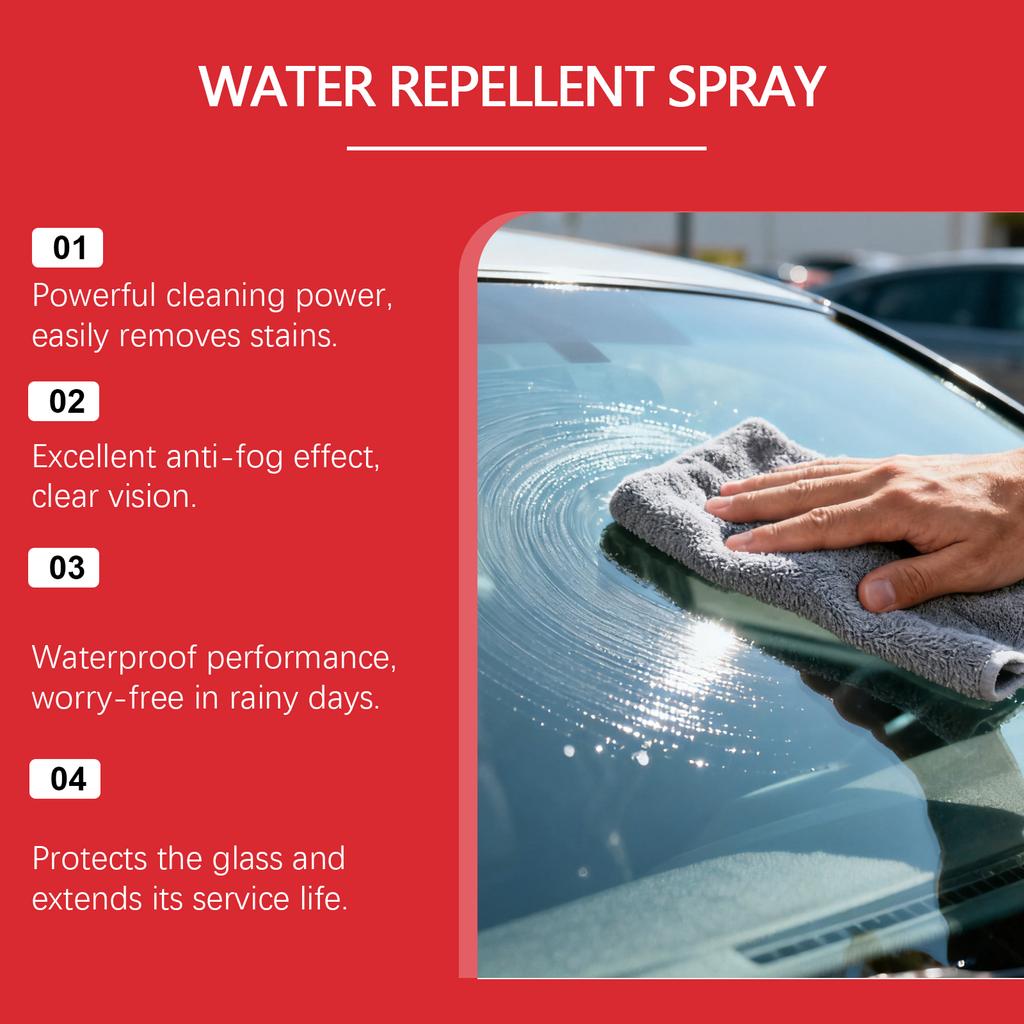 WATER REPELLENT SPRAY

01

Powerful cleaning power, easily removes stains.

02

Excellent anti-fog effect, clear vision.

03

Waterproof performance, worry-free in rainy days.

04

Protects the glass and extends its service life.