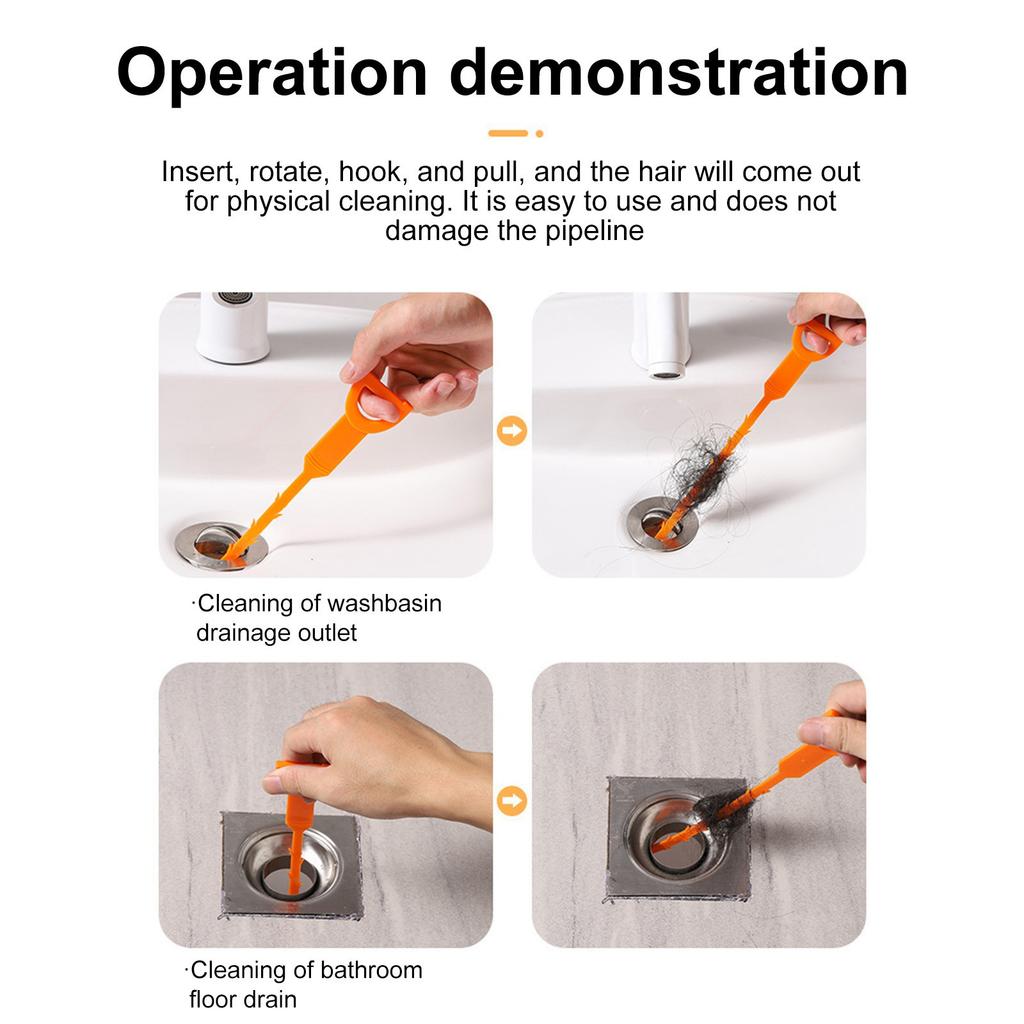 Operation demonstration

Insert, rotate, hook, and pull, and the hair will come out for physical cleaning. It is easy to use and does not damage the pipeline

·Cleaning of washbasin drainage outlet

·Cleaning of bathroom floor drain