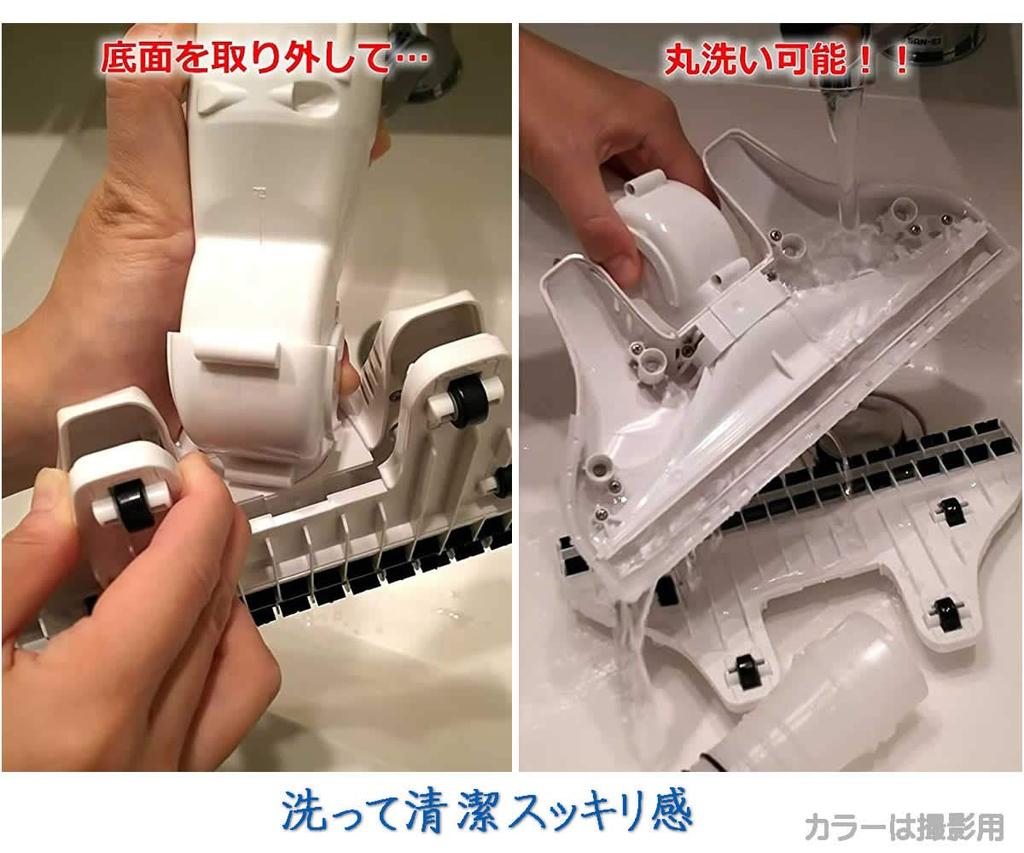 底面を取り外して…

丸洗い可能！！

洗って清潔スッキリ感

カラーは撮影用