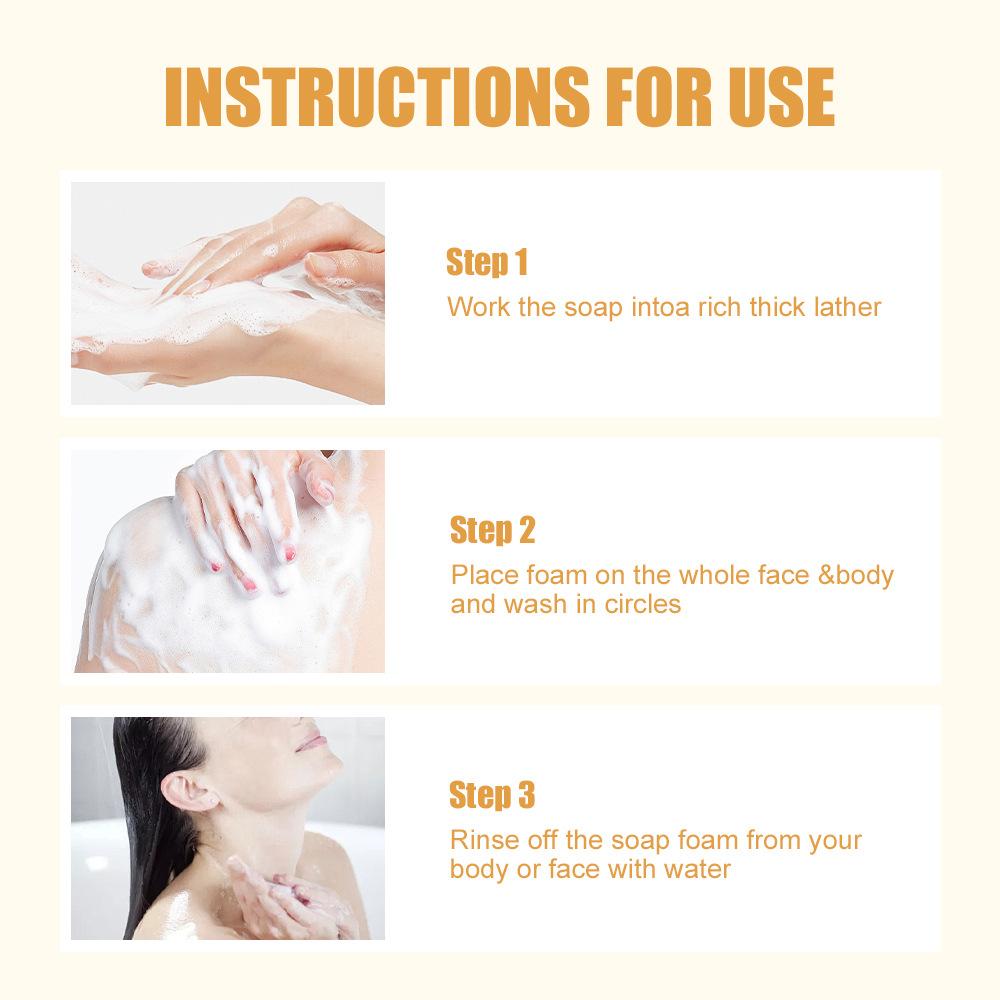 INSTRUCTIONS FOR USE

Step 1
Work the soap intoa rich thick lather

Step 2
Place foam on the whole face &body and wash in circles

Step 3
Rinse off the soap foam from your body or face with water