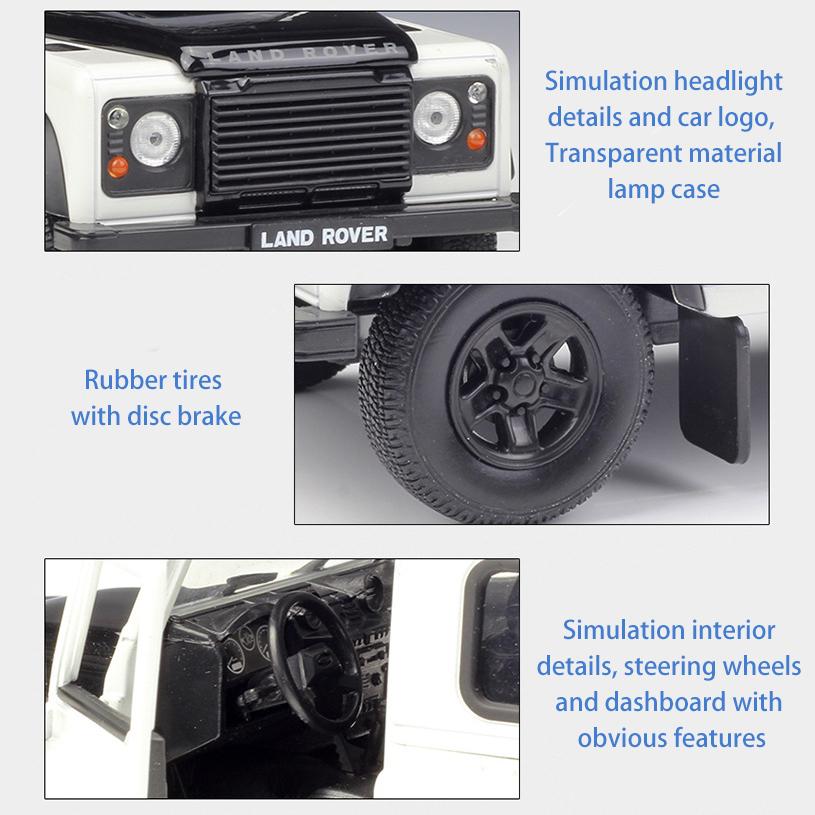 LAND ROVER

LAND ROVER

Simulation headlight details and car logo, Transparent material lamp case

Rubber tires with disc brake

Simulation interior details, steering wheels and dashboard with obvious features