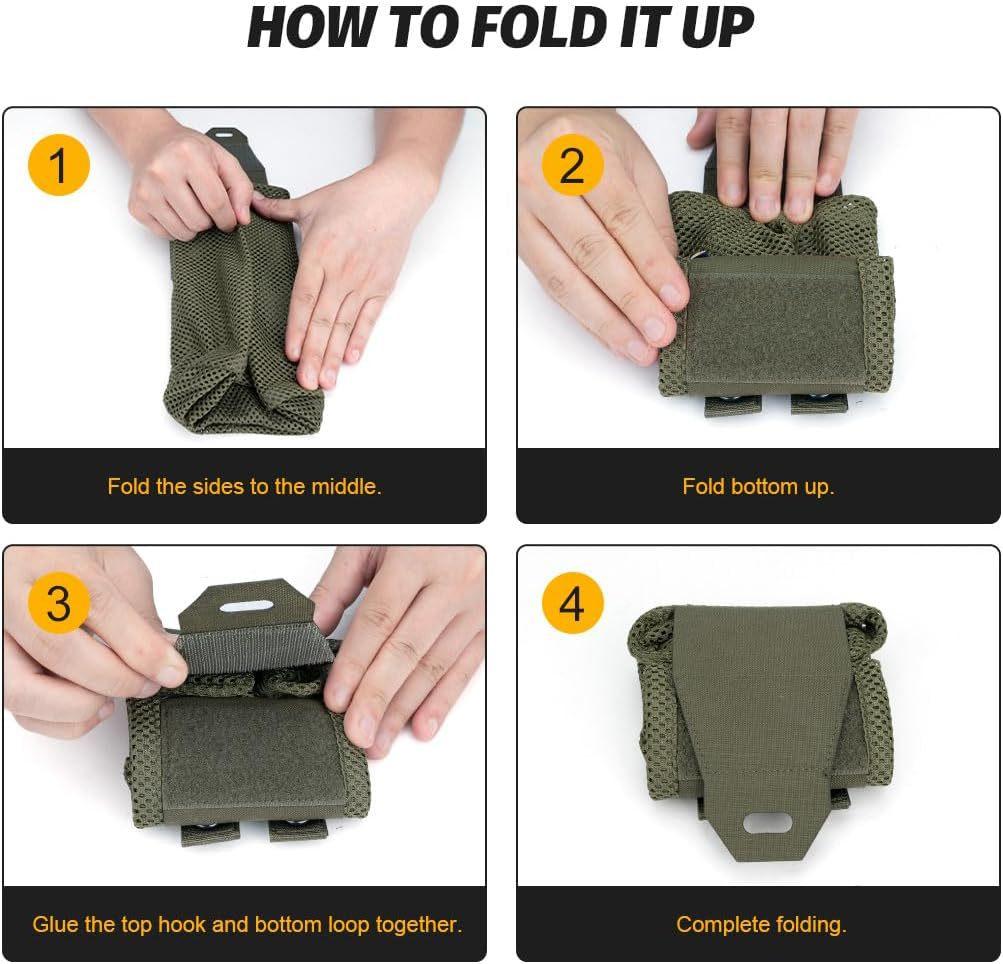 HOW TO FOLD IT UP

1

Fold the sides to the middle.

2

Fold bottom up.

3

Glue the top hook and bottom loop together.

4

Complete folding.