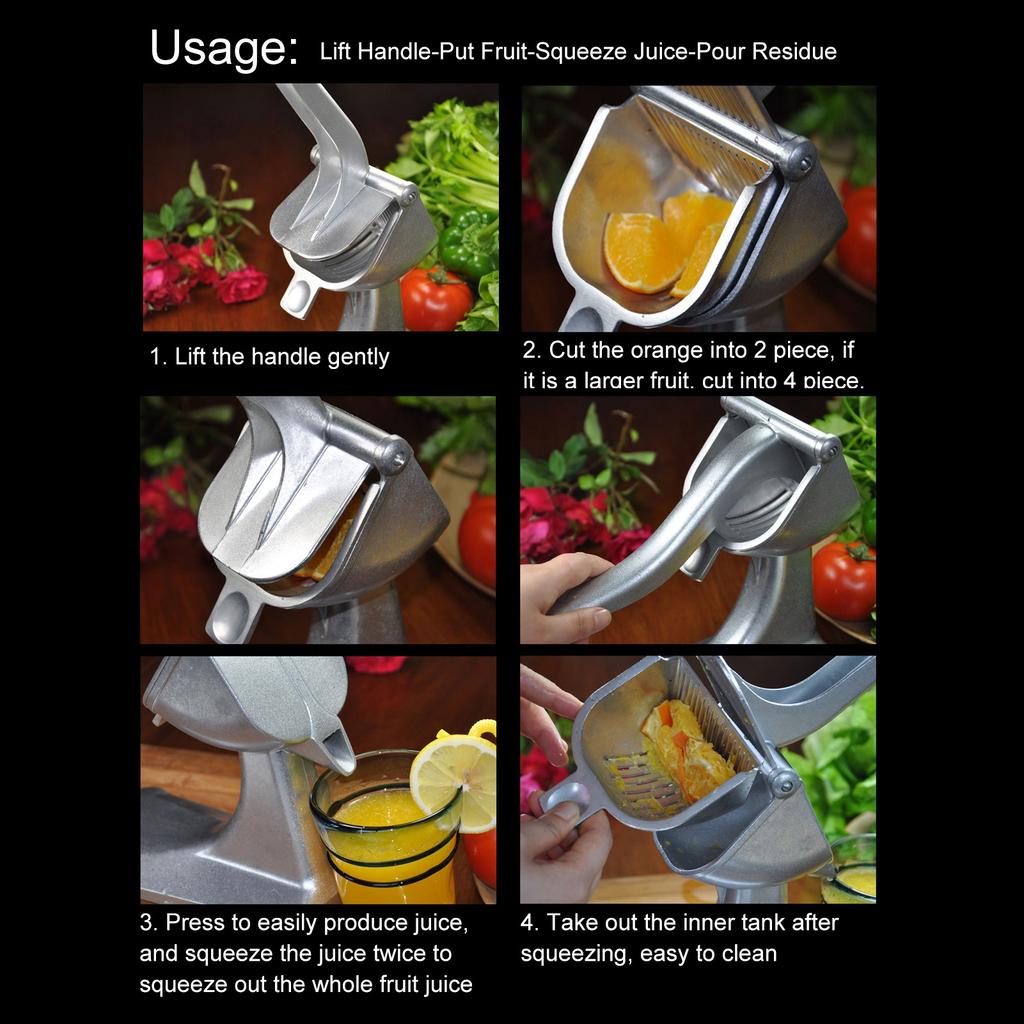 Usage: Lift Handle-Put Fruit-Squeeze Juice-Pour Residue

1. Lift the handle gently

2. Cut the orange into 2 piece, if it is a larger fruit, cut into 4 piece.

3. Press to easily produce juice, and squeeze the juice twice to squeeze out the whole fruit juice

4. Take out the inner tank after squeezing, easy to clean