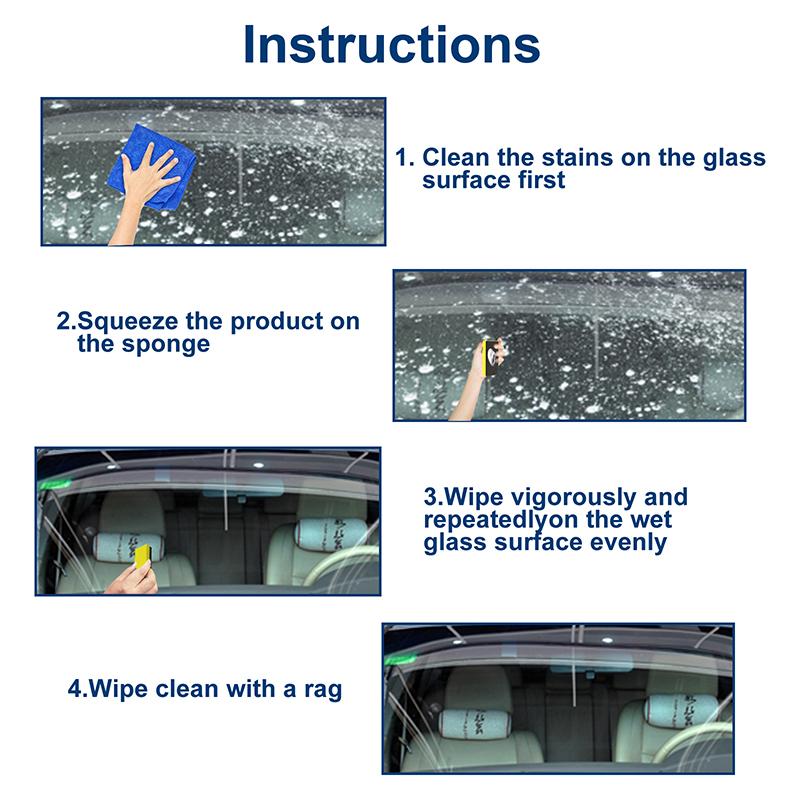 Instructions

1. Clean the stains on the glass surface first

2.Squeeze the product on the sponge

3.Wipe vigorously and repeatedlyon the wet glass surface evenly

4.Wipe clean with a rag