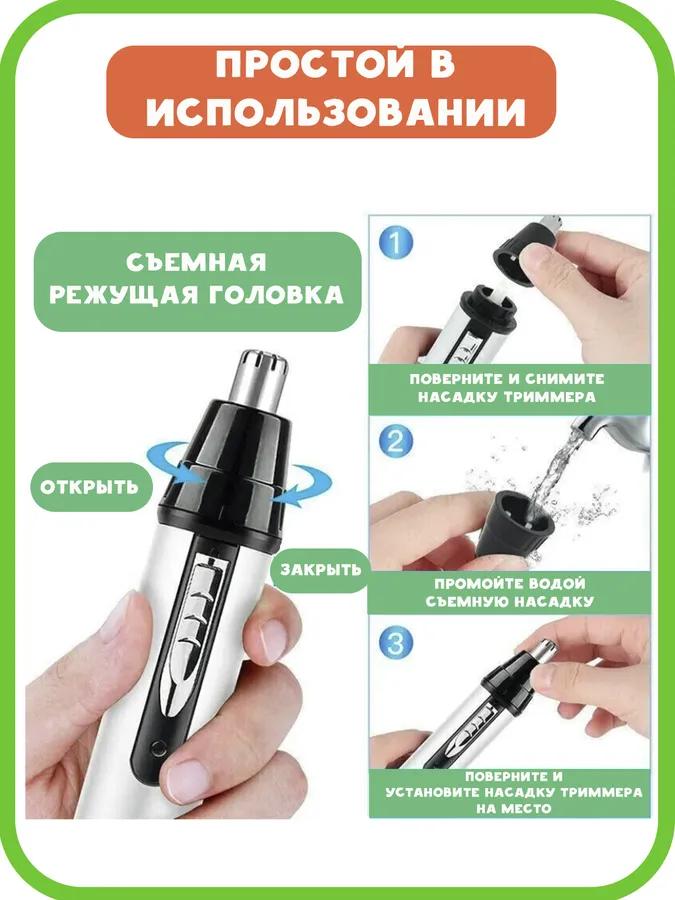 ПРОСТОЙ В ИСПОЛЬЗОВАНИИ

СЪЕМНАЯ РЕЖУЩАЯ ГОЛОВКА

ОТКРЫТЬ

ЗАКРЫТЬ

1

ПОВЕРНИТЕ И СНИМИТЕ НАСАДКУ ТРИММЕРА

2

ПРОМОЙТЕ ВОДОЙ СЪЕМНУЮ НАСАДКУ

3

ПОВЕРНИТЕ И УСТАНОВИТЕ НАСАДКУ ТРИММЕРА НА МЕСТО