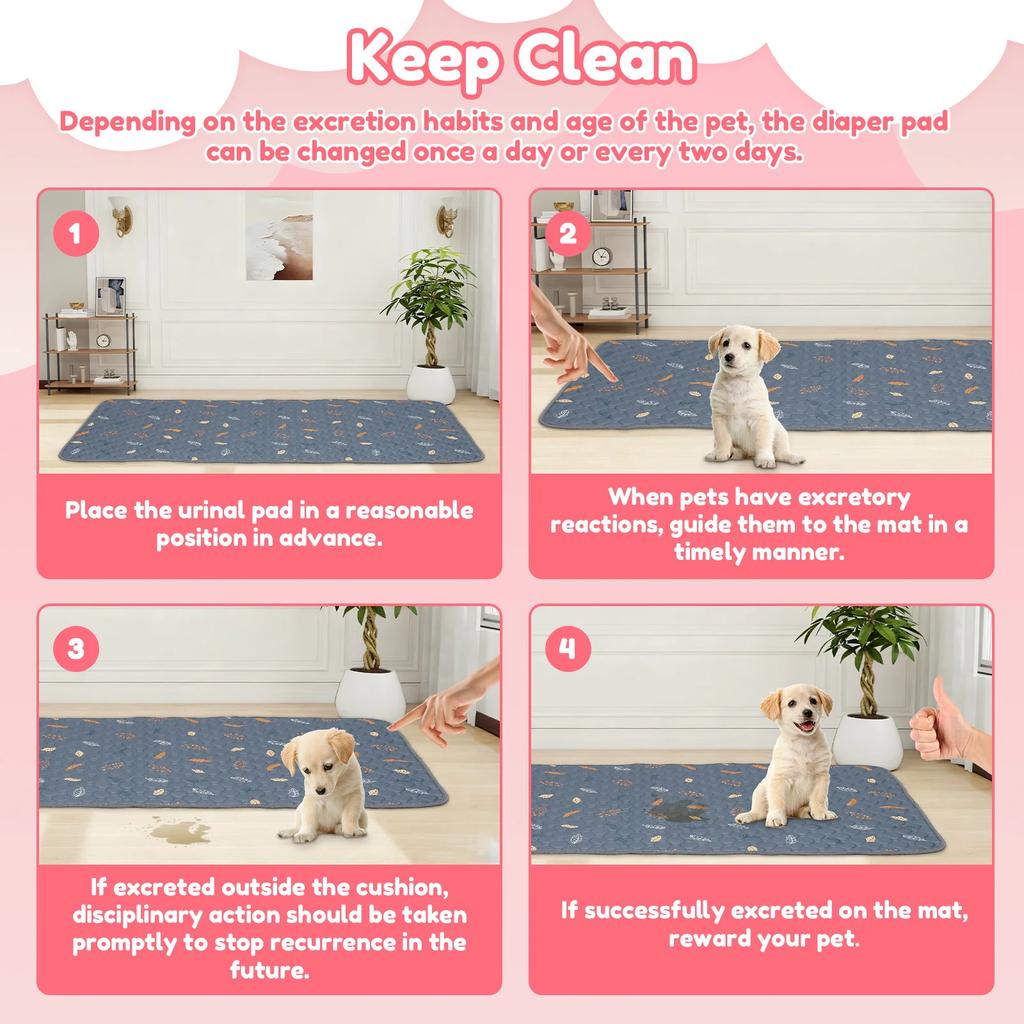 Keep Clean

Depending on the excretion habits and age of the pet, the diaper pad can be changed once a day or every two days.

1

Place the urinal pad in a reasonable position in advance.

2

When pets have excretory reactions, guide them to the mat in a timely manner.

3

If excreted outside the cushion, disciplinary action should be taken promptly to stop recurrence in the future.

4

If successfully excreted on the mat, reward your pet.