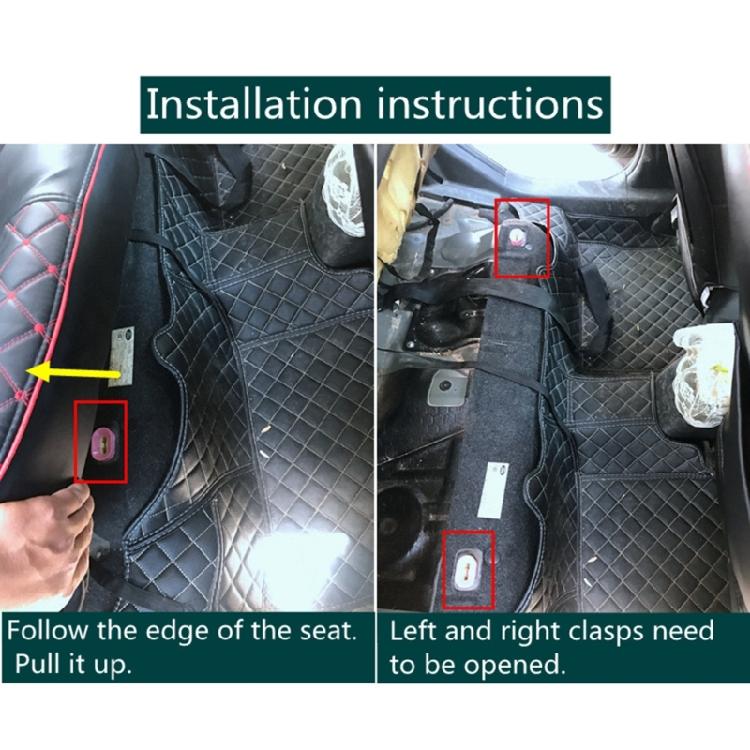 Installation instructions

Follow the edge of the seat. Pull it up.

Left and right clasps need to be opened.