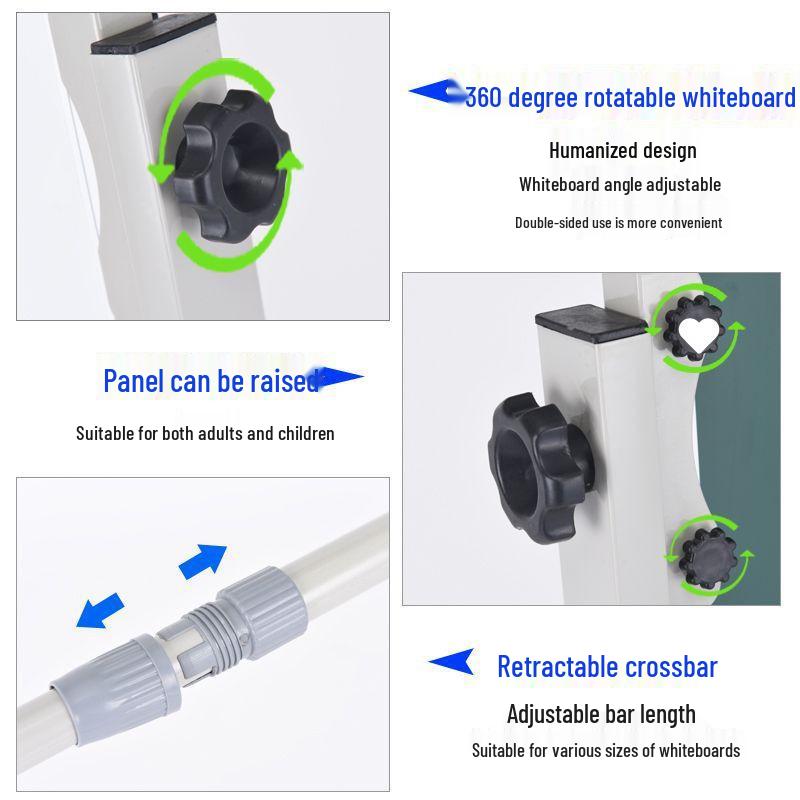 360 degree rotatable whiteboard

Humanized design

Whiteboard angle adjustable

Double-sided use is more convenient

Panel can be raised

Suitable for both adults and children

Retractable crossbar

Adjustable bar length

Suitable for various sizes of whiteboards