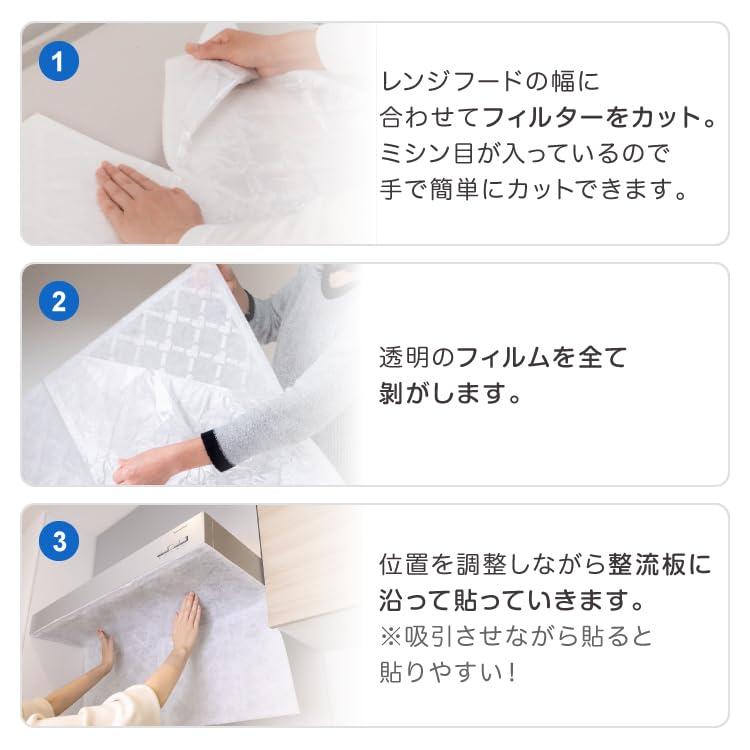 1

レンジフードの幅に合わせてフィルターをカット。ミシン目が入っているので手で簡単にカットできます。

2

透明のフィルムを全て剥がします。

3

位置を調整しながら整流板に沿って貼っていきます。
※吸引させながら貼ると貼りやすい!