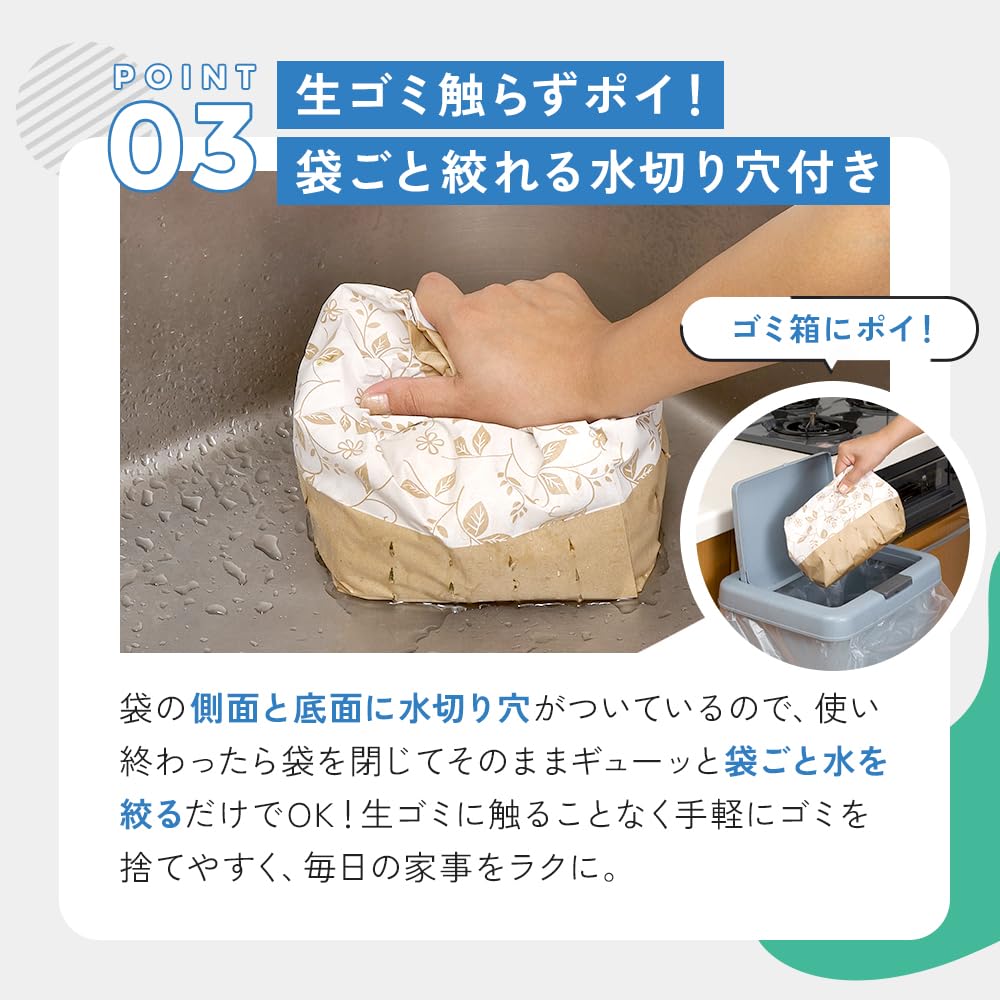 POINT 03

生ゴミ触らずポイ！
袋ごと絞れる水切り穴付き

ゴミ箱にポイ！

袋の側面と底面に水切り穴がついているので、使い終わったら袋を閉じてそのままギューッと袋ごと水を絞るだけでOK！生ゴミに触ることなく手軽にゴミを捨てやすく、毎日の家事をラクに。