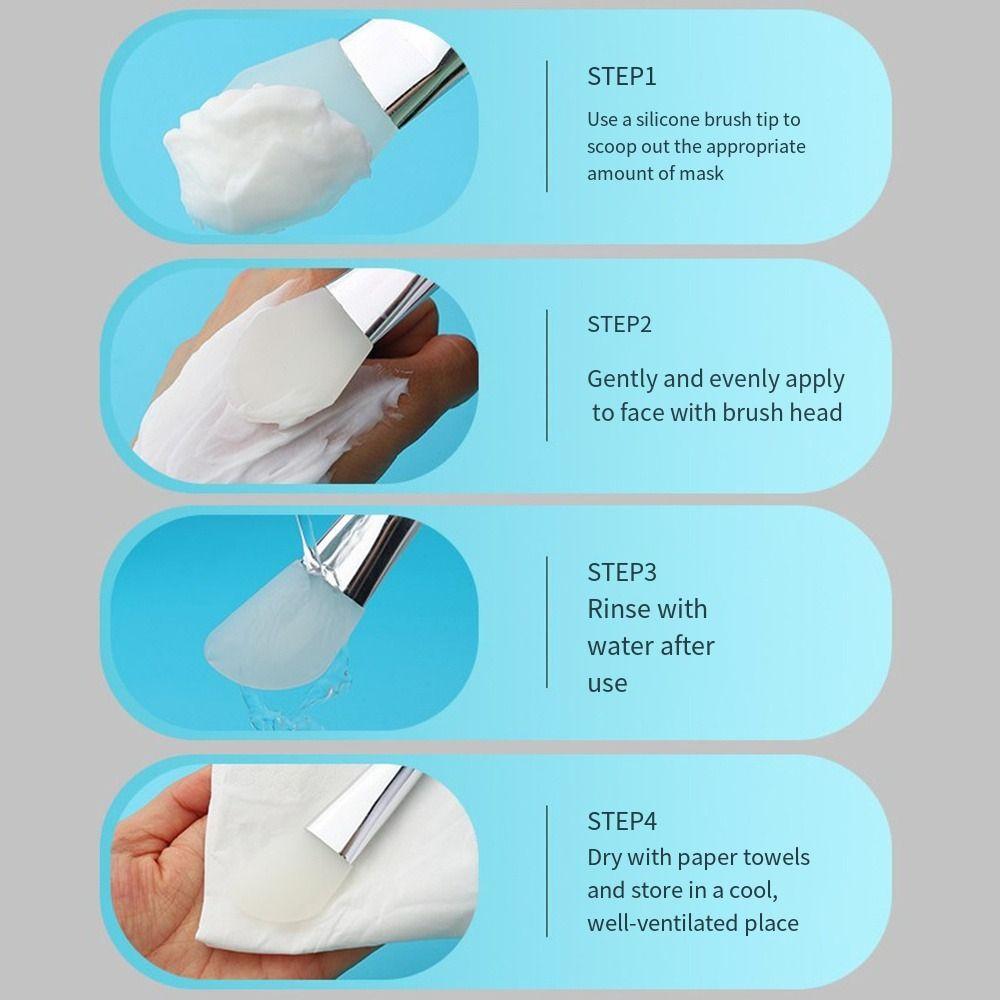 STEP1
Use a silicone brush tip to scoop out the appropriate amount of mask

STEP2
Gently and evenly apply to face with brush head

STEP3
Rinse with water after use

STEP4
Dry with paper towels and store in a cool, well-ventilated place